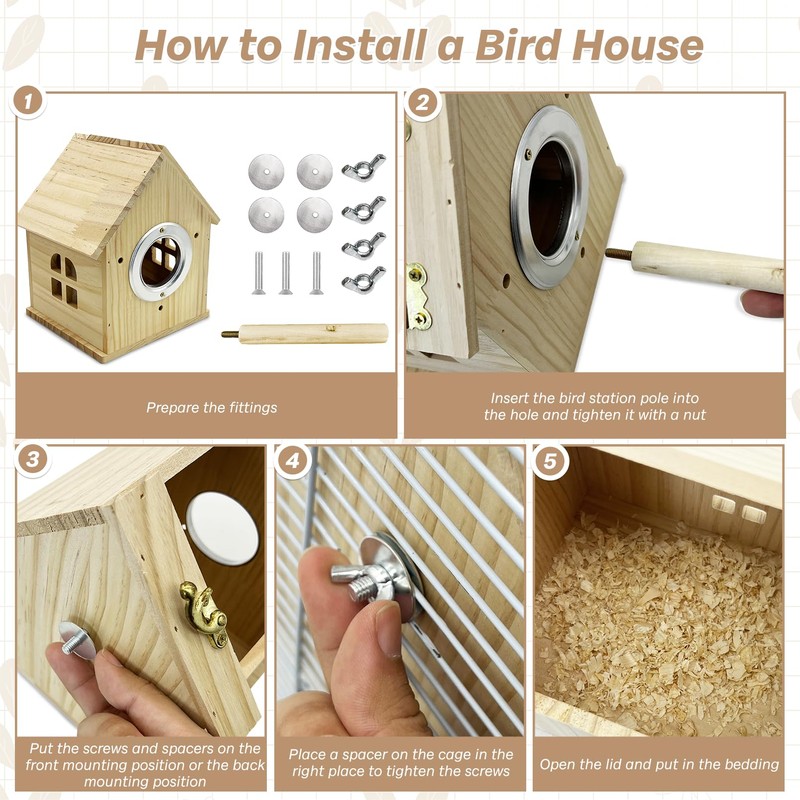 How to Install a Bird House

1

Prepare the fittings

2

Insert the bird station pole into the hole and tighten it with a nut

3

Put the screws and spacers on the front mounting position or the back mounting position

4

Place a spacer on the cage in the right place to tighten the screws

5

Open the lid and put in the bedding