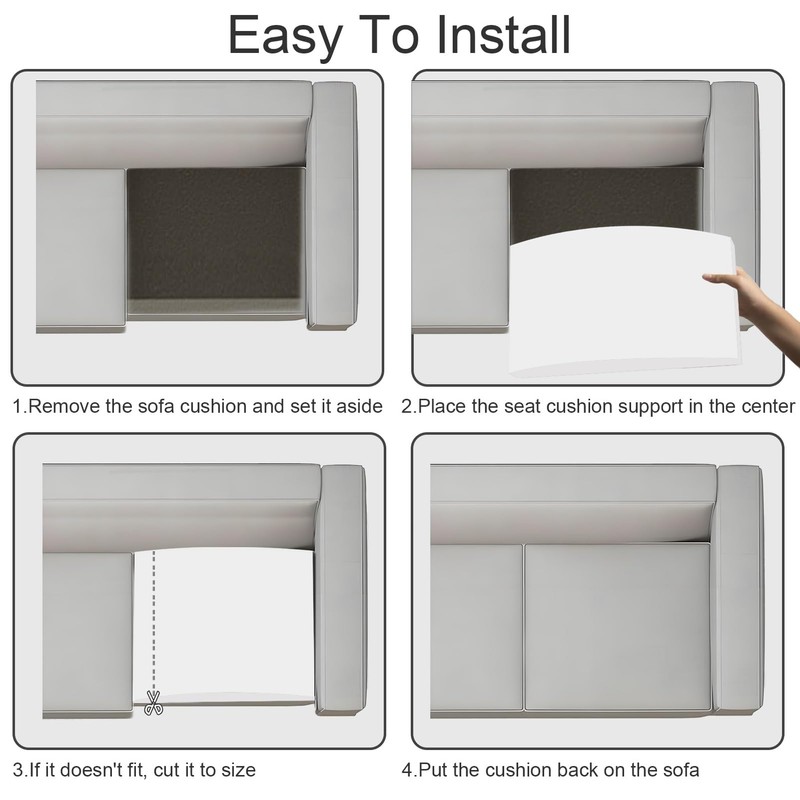 Easy To Install

1.Remove the sofa cushion and set it aside

2.Place the seat cushion support in the center

3.If it doesn't fit, cut it to size

4.Put the cushion back on the sofa