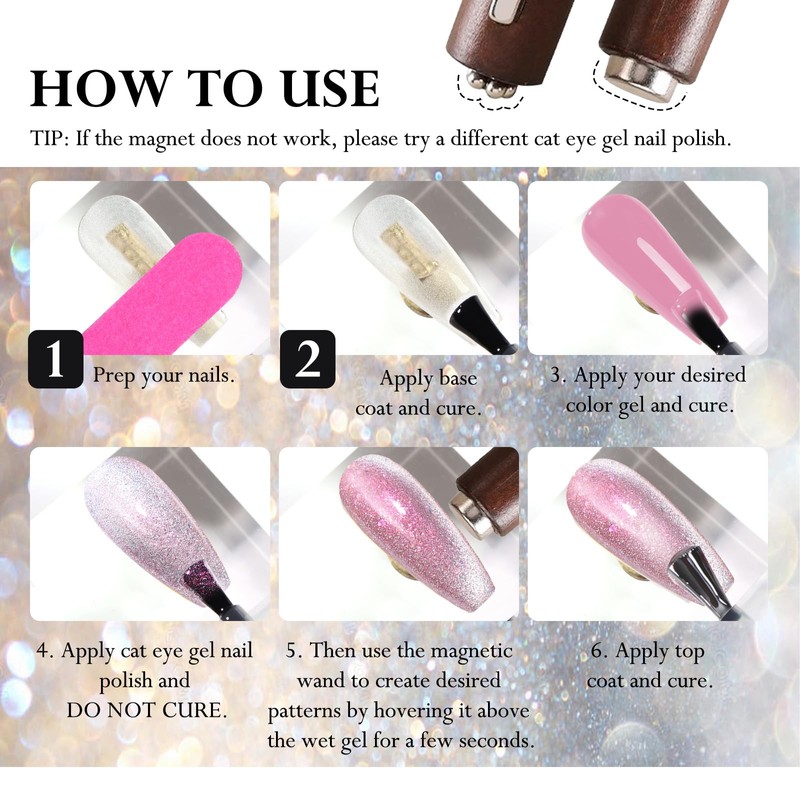 HOW TO USE

TIP: If the magnet does not work, please try a different cat eye gel nail polish.

1 Prep your nails.

2 Apply base coat and cure.

3. Apply your desired color gel and cure.

4. Apply cat eye gel nail polish and DO NOT CURE.

5. Then use the magnetic wand to create desired patterns by hovering it above the wet gel for a few seconds.

6. Apply top coat and cure.