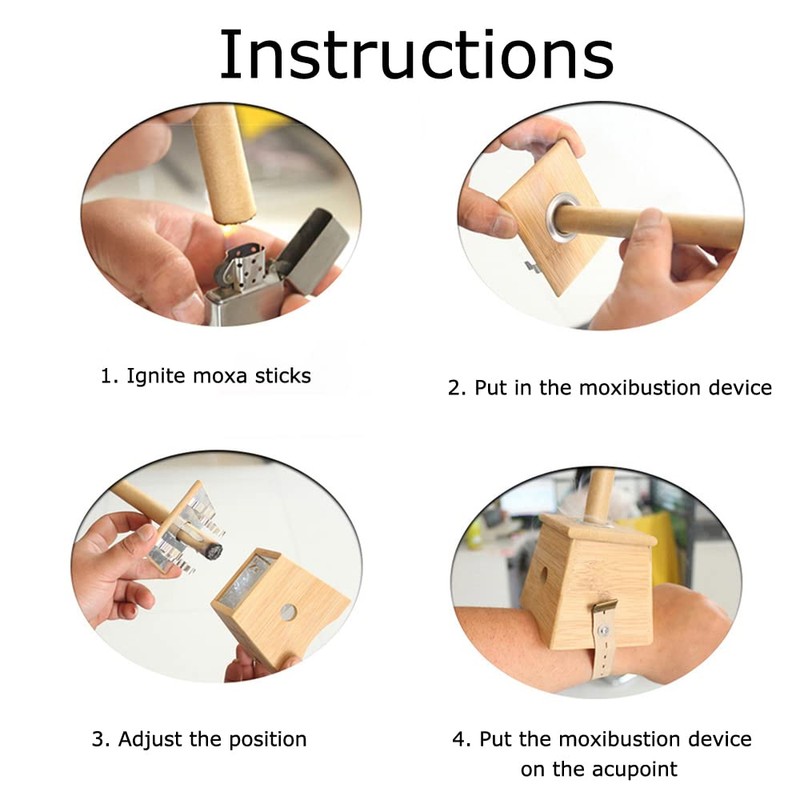 Instructions

1. Ignite moxa sticks

2. Put in the moxibustion device

3. Adjust the position

4. Put the moxibustion device on the acupoint