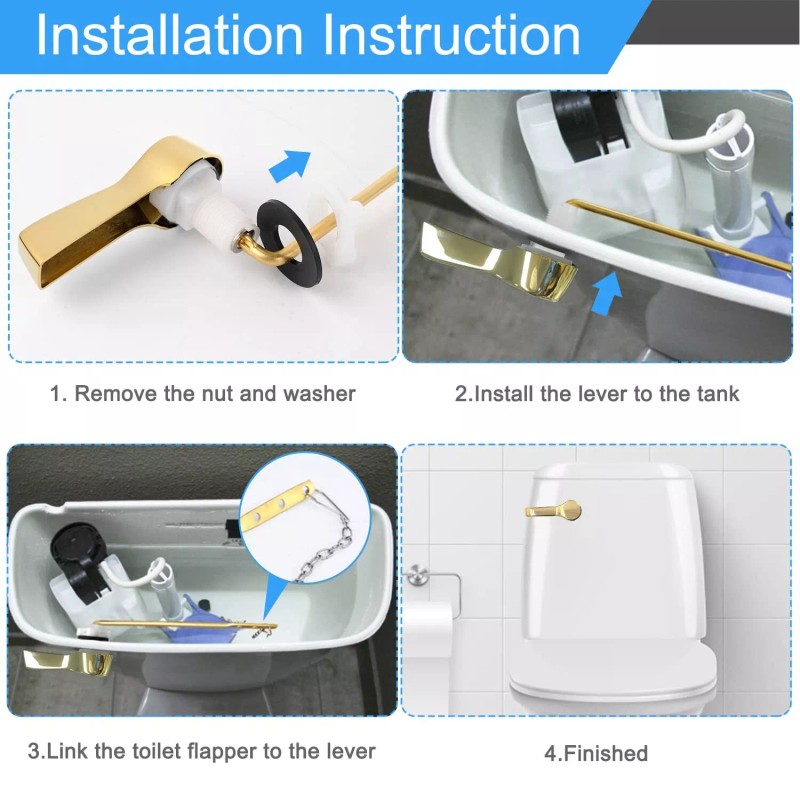 Installation Instruction

1. Remove the nut and washer

2.Install the lever to the tank

3.Link the toilet flapper to the lever

4.Finished