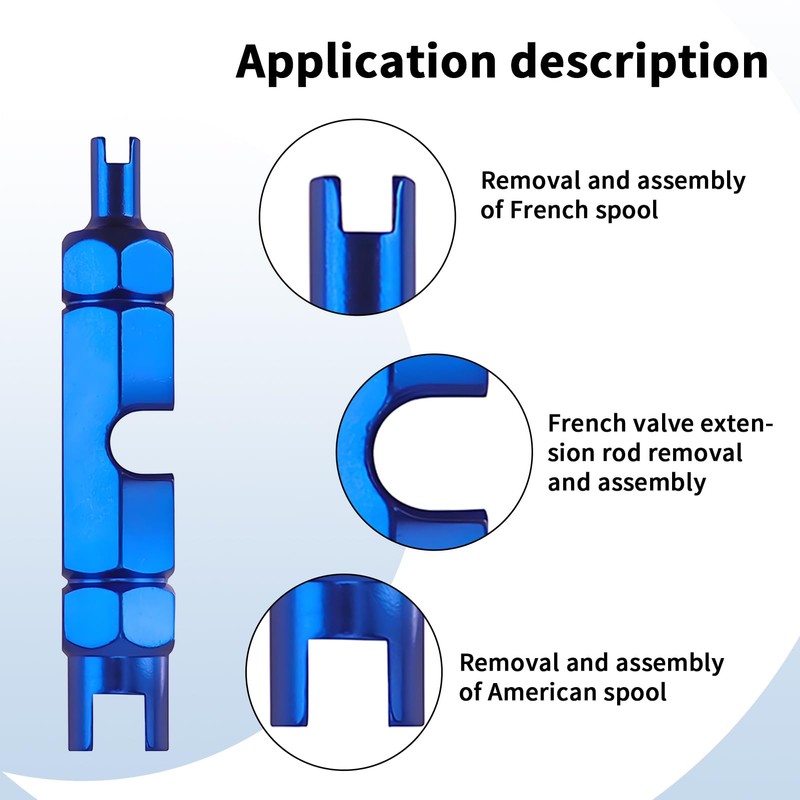 Application description

Removal and assembly of French spool

French valve extension rod removal and assembly

Removal and assembly of American spool