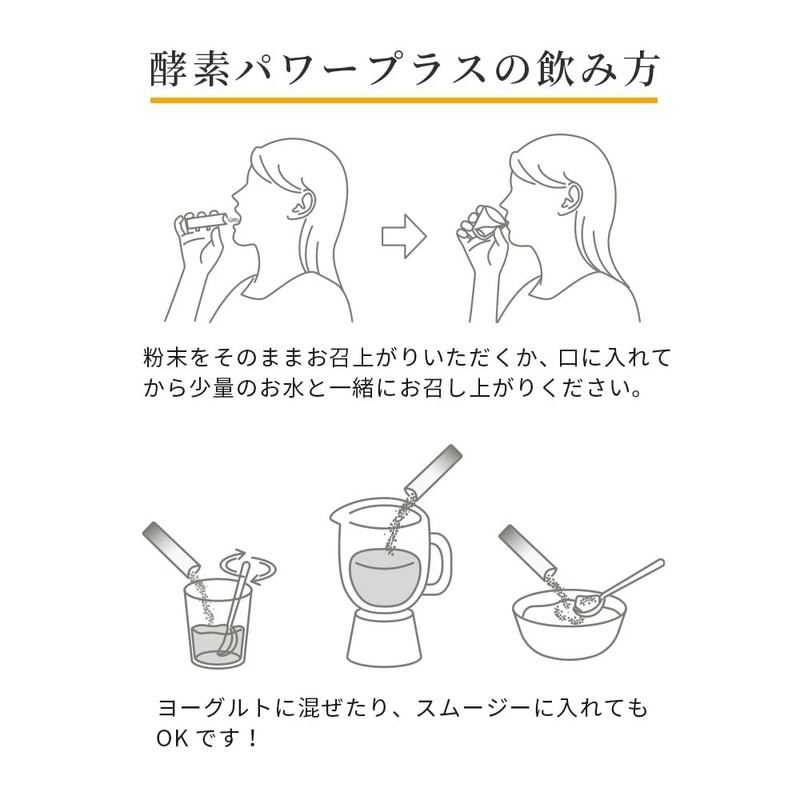 酵素パワープラスの飲み方

粉末をそのままお召上がりいただくか、口に入れてから少量のお水と一緒にお召し上がりください。

ヨーグルトに混ぜたり、スムージーに入れてもOKです！