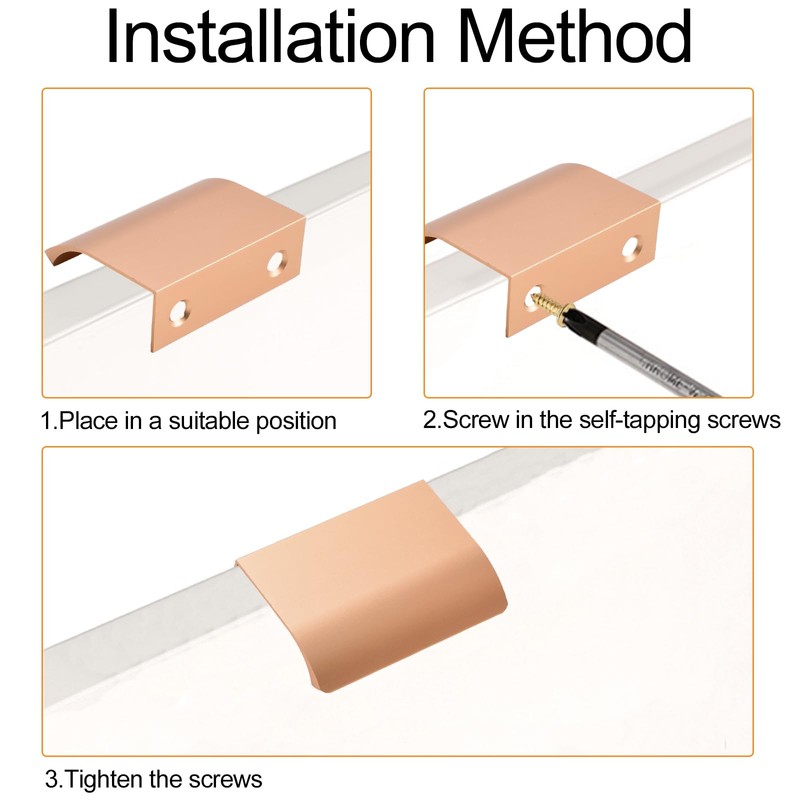 Installation Method

1.Place in a suitable position

2.Screw in the self-tapping screws

3.Tighten the screws