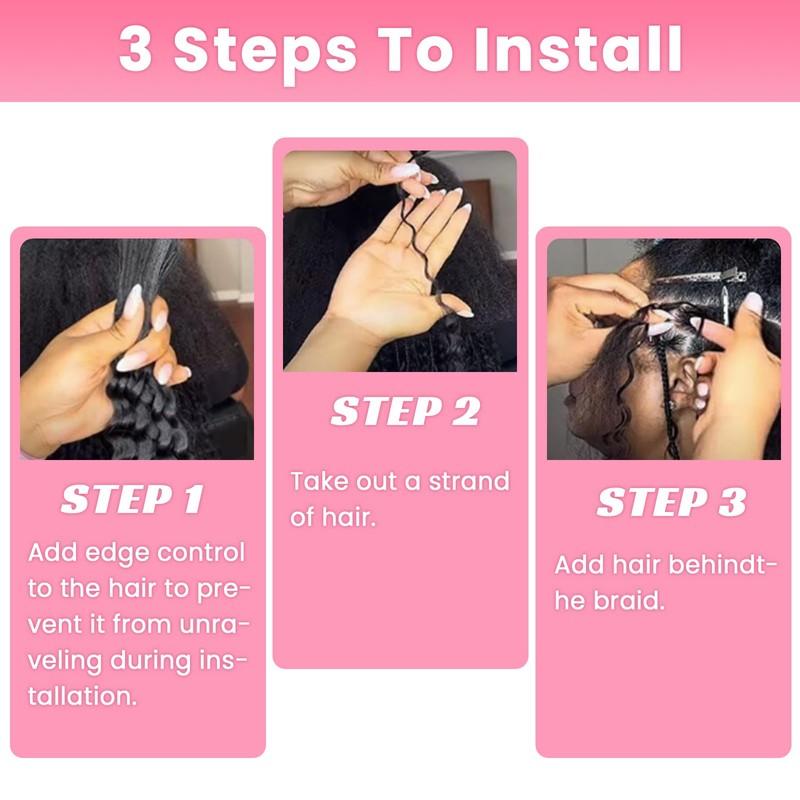 3 Steps To Install

STEP 1

Add edge control to the hair to prevent it from unraveling during installation.

STEP 2

Take out a strand of hair.

STEP 3

Add hair behindthe braid.