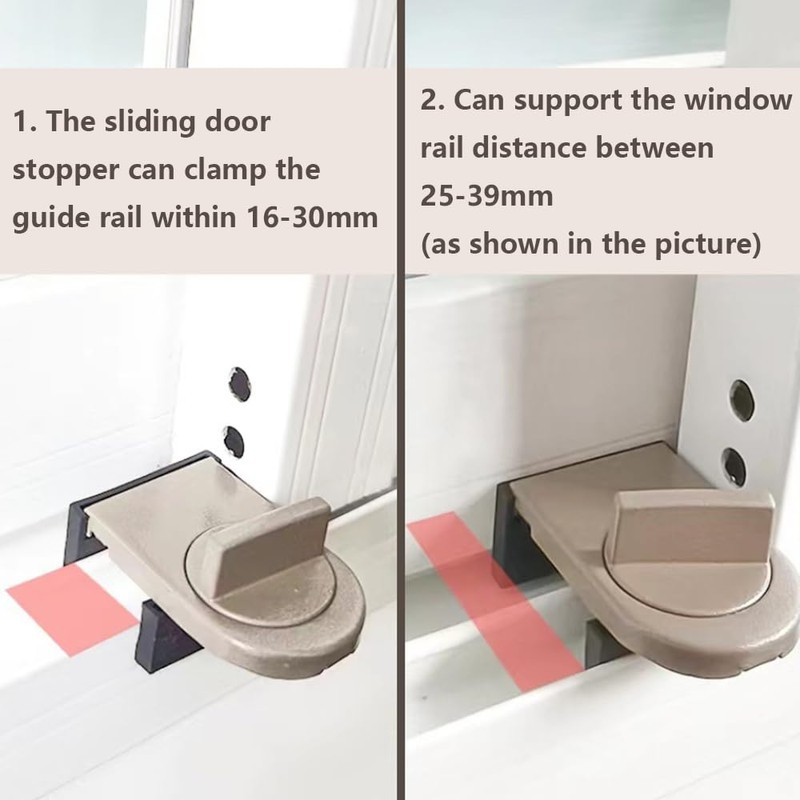 1. The sliding door stopper can clamp the guide rail within 16-30mm

2. Can support the window rail distance between 25-39mm (as shown in the picture)