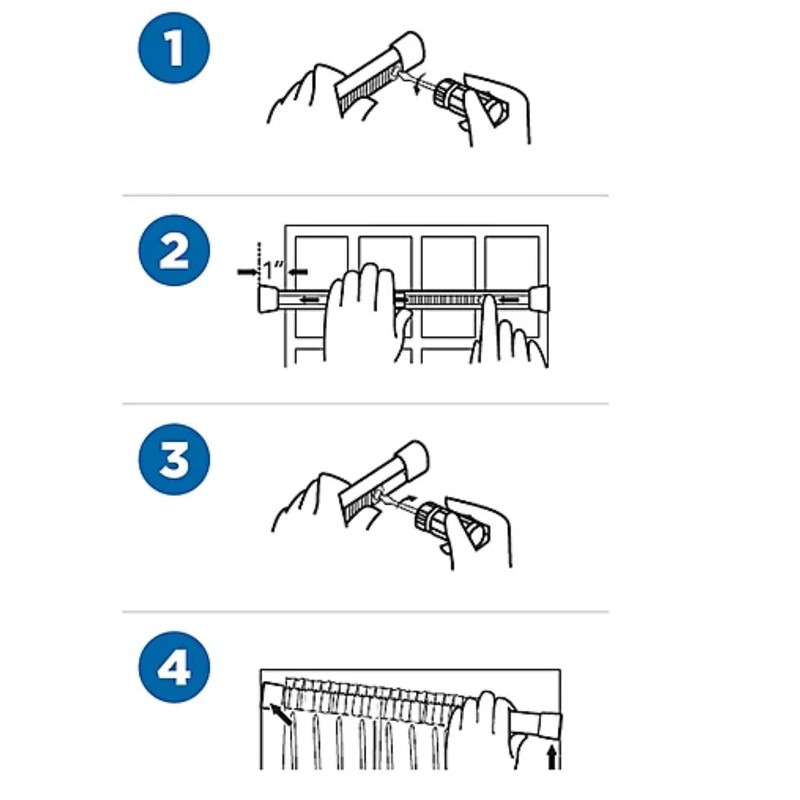 1

2

1"

3

4