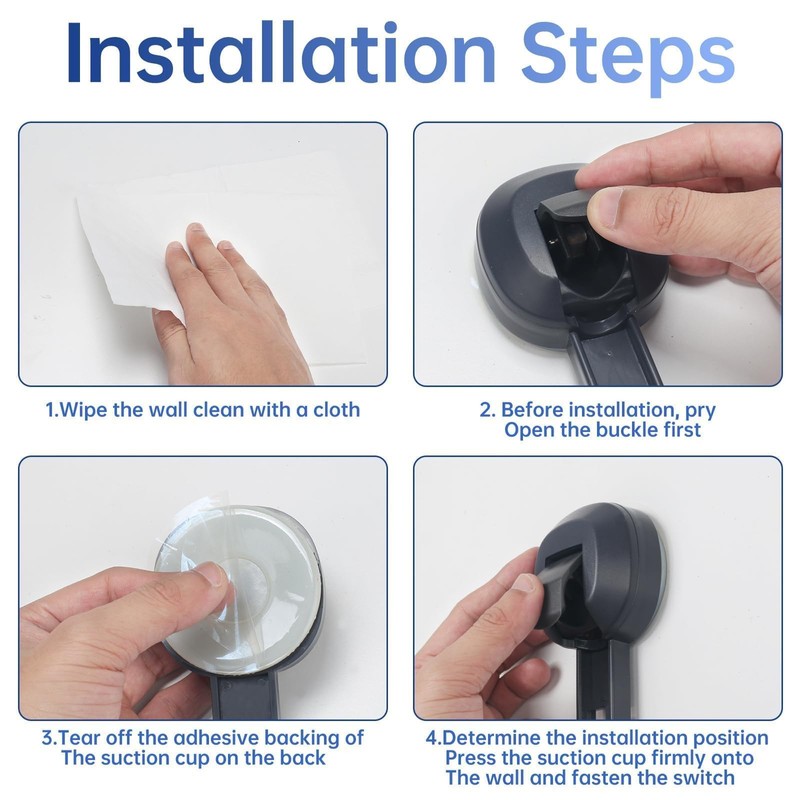 Installation Steps

1.Wipe the wall clean with a cloth

2. Before installation, pry Open the buckle first

3.Tear off the adhesive backing of The suction cup on the back

4.Determine the installation position Press the suction cup firmly onto The wall and fasten the switch