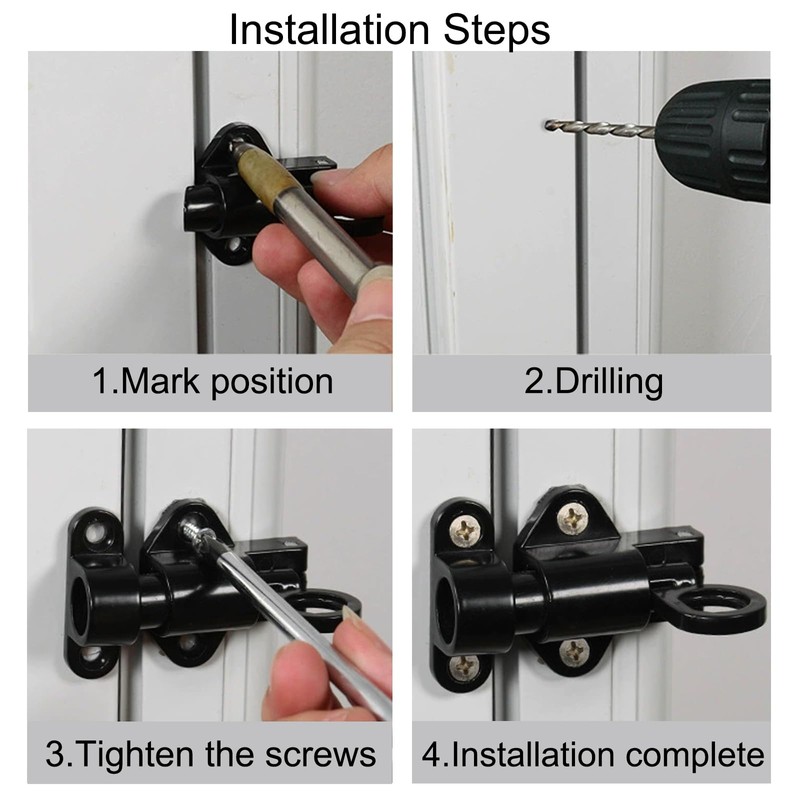 Installation Steps

1.Mark position

2.Drilling

3.Tighten the screws

4.Installation complete