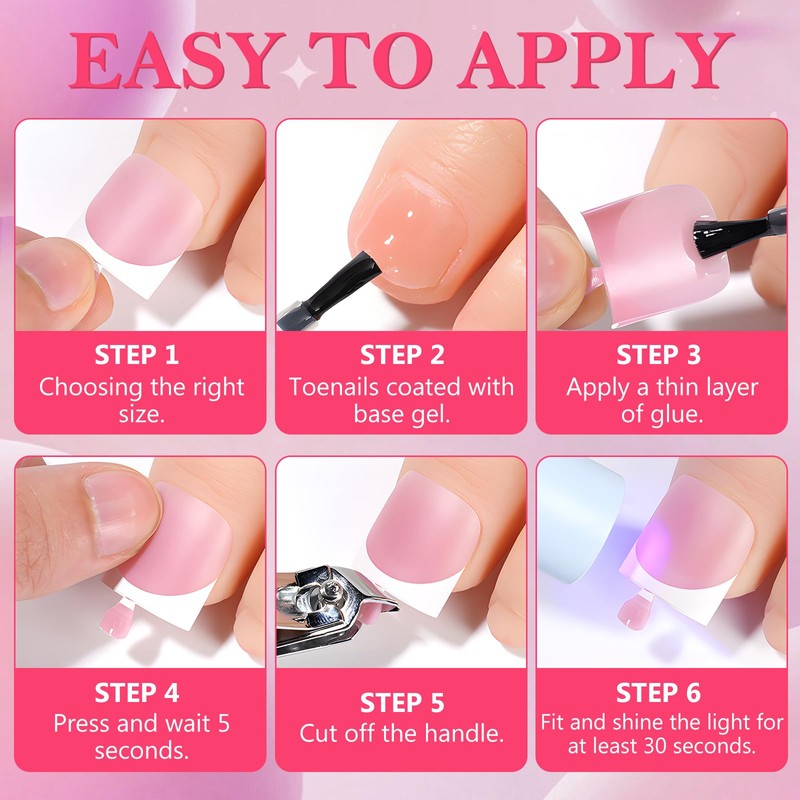 EASY TO APPLY

STEP 1
Choosing the right size.

STEP 2
Toenails coated with base gel.

STEP 3
Apply a thin layer of glue.

STEP 4
Press and wait 5 seconds.

STEP 5
Cut off the handle.

STEP 6
Fit and shine the light for at least 30 seconds.