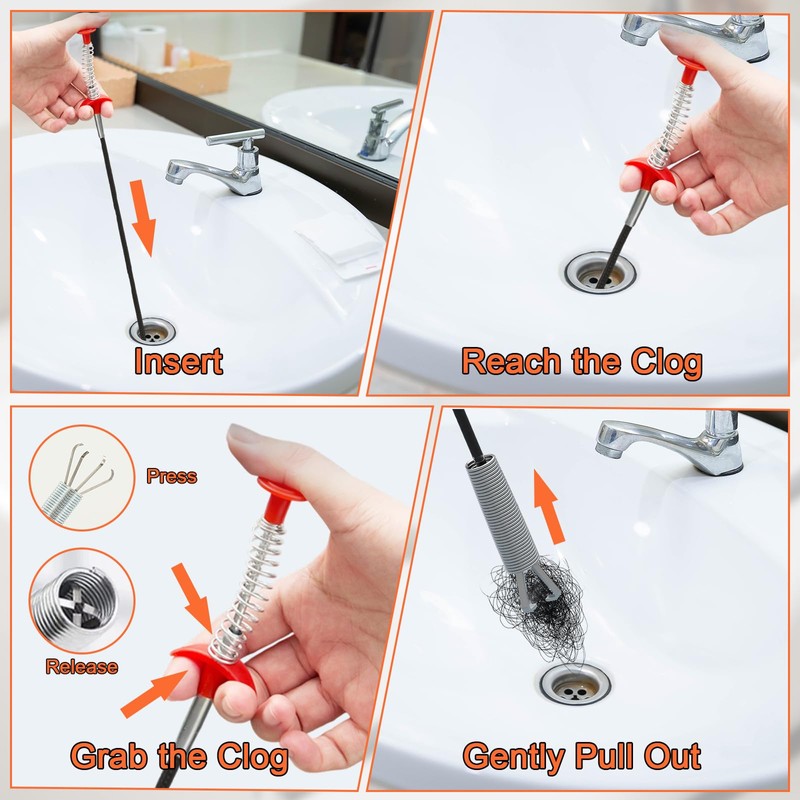 Insert

Reach the Clog

Press

Release

Grab the Clog

Gently Pull Out