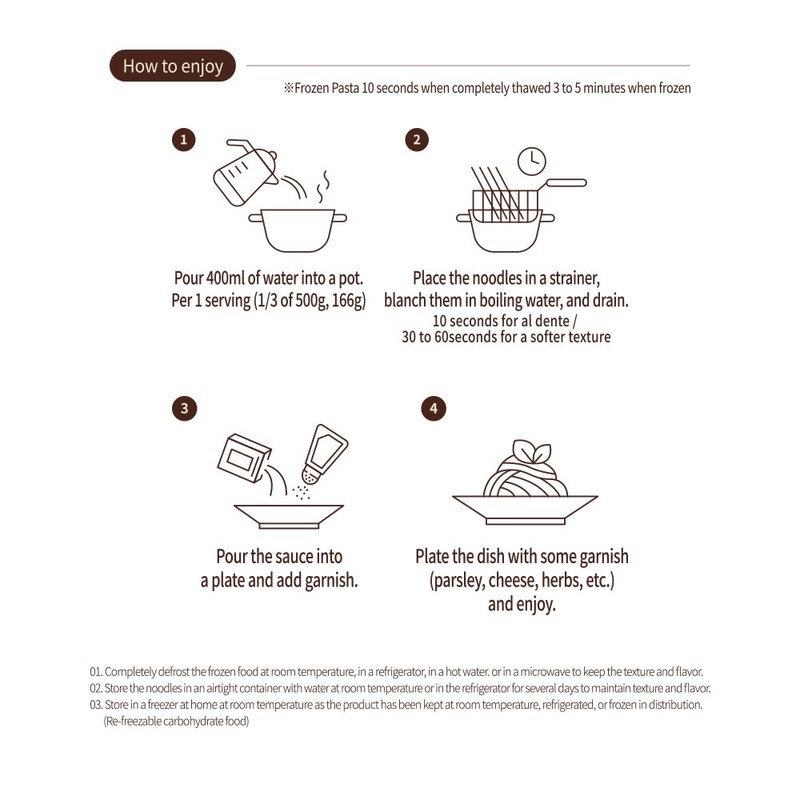 How to enjoy

※Frozen Pasta 10 seconds when completely thawed 3 to 5 minutes when frozen

1

Pour 400ml of water into a pot. Per 1 serving (1/3 of 500g, 166g)

2

Place the noodles in a strainer, blanch them in boiling water, and drain.
10 seconds for al dente / 30 to 60seconds for a softer texture

3

Pour the sauce into a plate and add garnish.

4

Plate the dish with some garnish (parsley, cheese, herbs, etc.) and enjoy.

01. Completely defrost the frozen food at room temperature, in a refrigerator, in a hot water. or in a microwave to keep the texture and flavor.
02. Store the noodles in an airtight container with water at room temperature or in the refrigerator for several days to maintain texture and flavor.
03. Store in a freezer at home at room temperature as the product has been kept at room temperature, refrigerated, or frozen in distribution. (Re-freezable carbohydrate food)