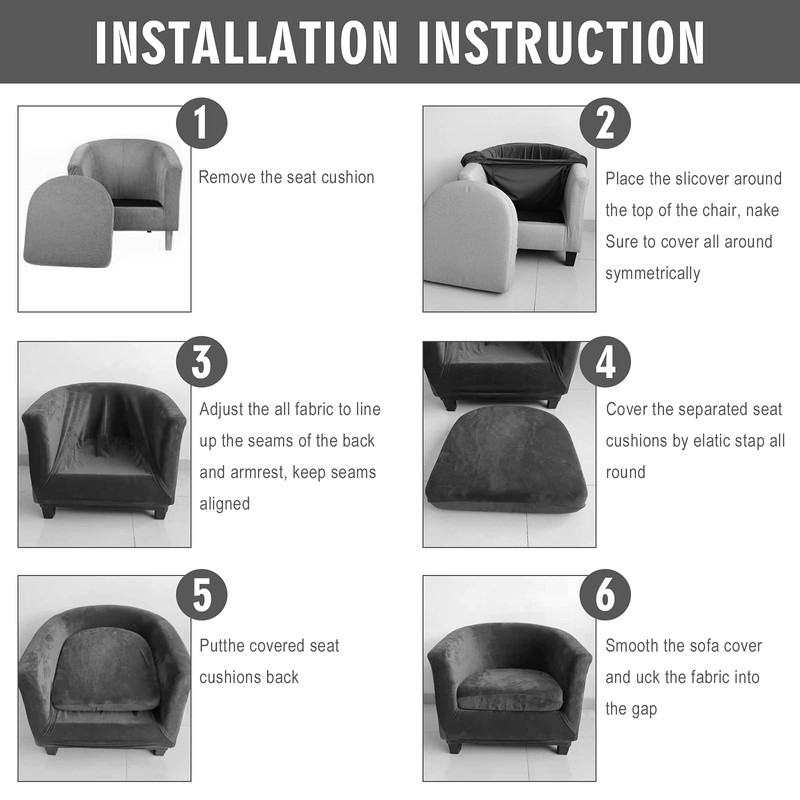 INSTALLATION INSTRUCTION

1
Remove the seat cushion

2
Place the slicover around the top of the chair, nake Sure to cover all around symmetrically

3
Adjust the all fabric to line up the seams of the back and armrest, keep seams aligned

4
Cover the separated seat cushions by elatic stap all round

5
Putthe covered seat cushions back

6
Smooth the sofa cover and uck the fabric into the gap