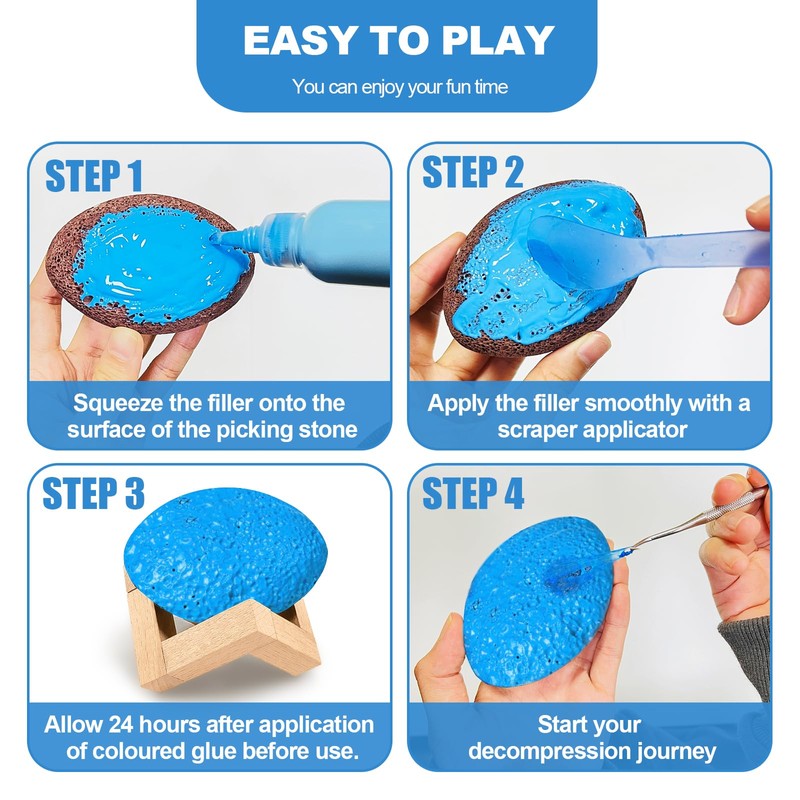 EASY TO PLAY

You can enjoy your fun time

STEP 1

Squeeze the filler onto the surface of the picking stone

STEP 2

Apply the filler smoothly with a scraper applicator

STEP 3

Allow 24 hours after application of coloured glue before use.

STEP 4

Start your decompression journey