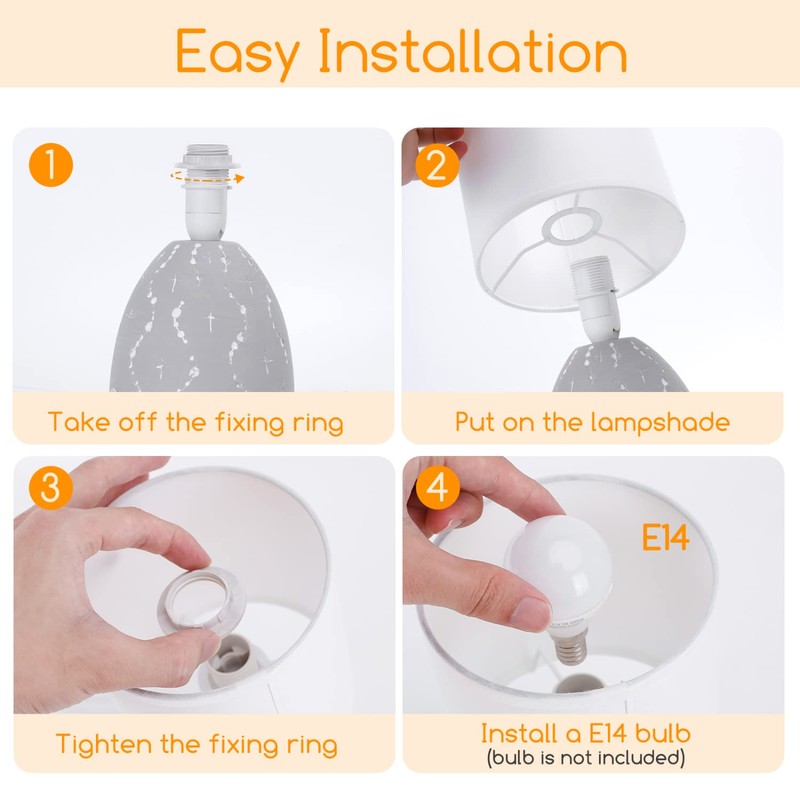 Easy Installation

1

Take off the fixing ring

2

Put on the lampshade

3

Tighten the fixing ring

4

E14

Install a E14 bulb
(bulb is not included)