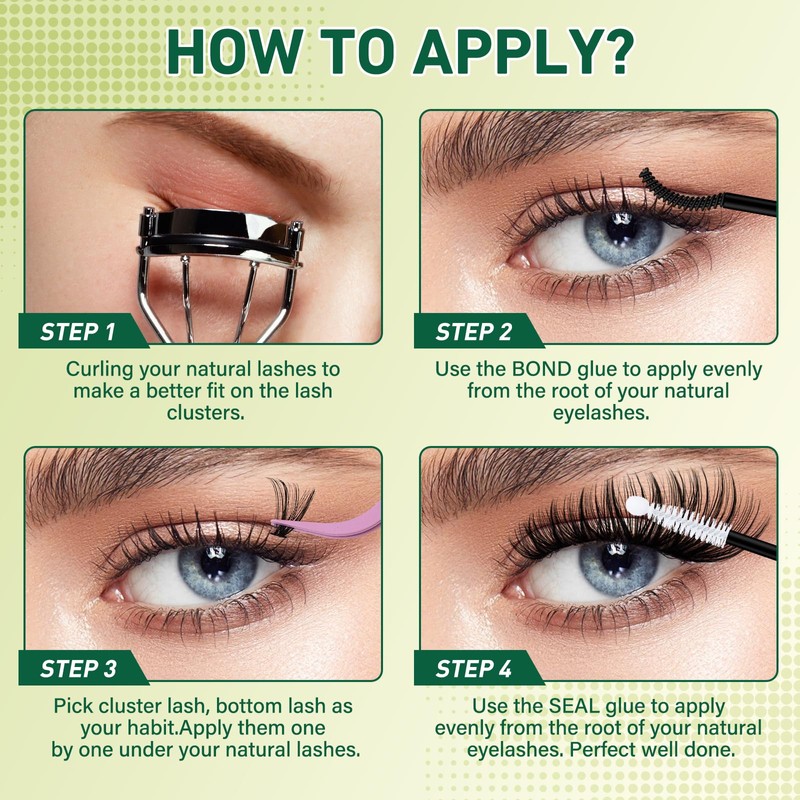 HOW TO APPLY?

STEP 1

Curling your natural lashes to make a better fit on the lash clusters.

STEP 2

Use the BOND glue to apply evenly from the root of your natural eyelashes.

STEP 3

Pick cluster lash, bottom lash as your habit.Apply them one by one under your natural lashes.

STEP 4

Use the SEAL glue to apply evenly from the root of your natural eyelashes. Perfect well done.