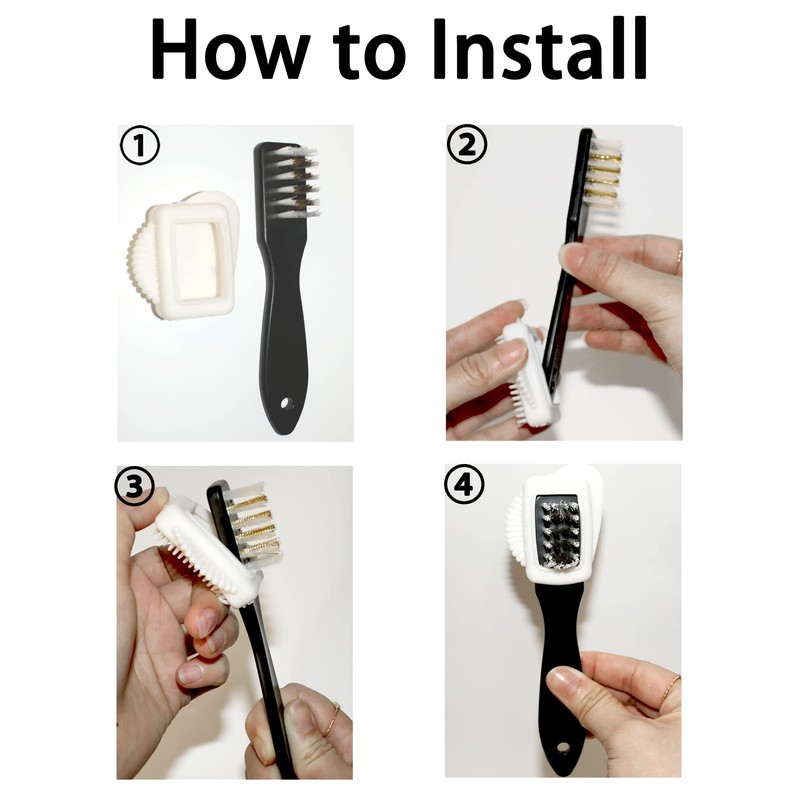 How to Install

①

②

③

④