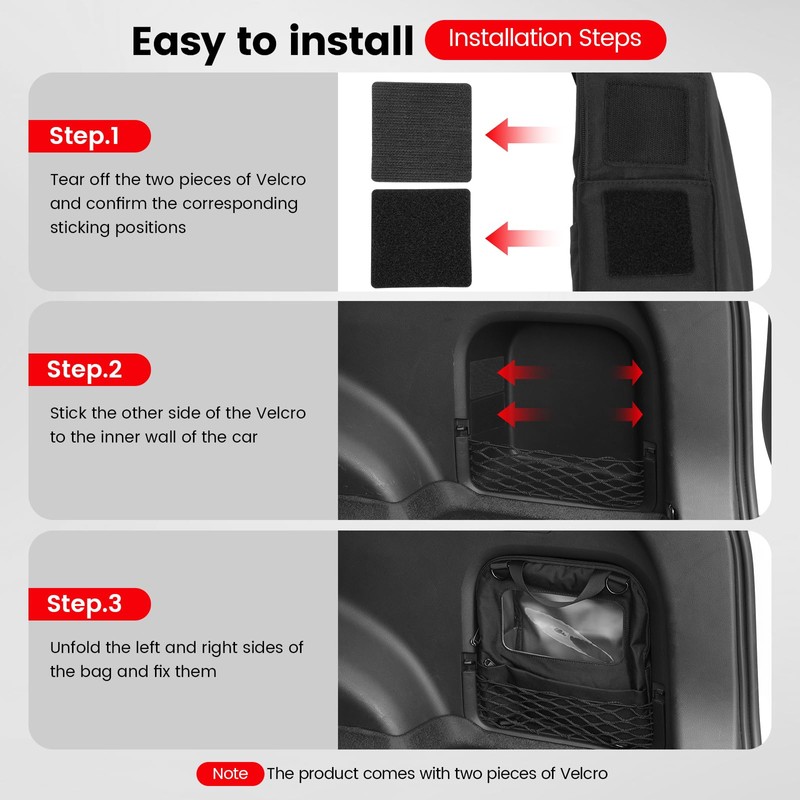 Easy to install Installation Steps

Step.1

Tear off the two pieces of Velcro and confirm the corresponding sticking positions

Step.2

Stick the other side of the Velcro to the inner wall of the car

Step.3

Unfold the left and right sides of the bag and fix them

Note The product comes with two pieces of Velcro