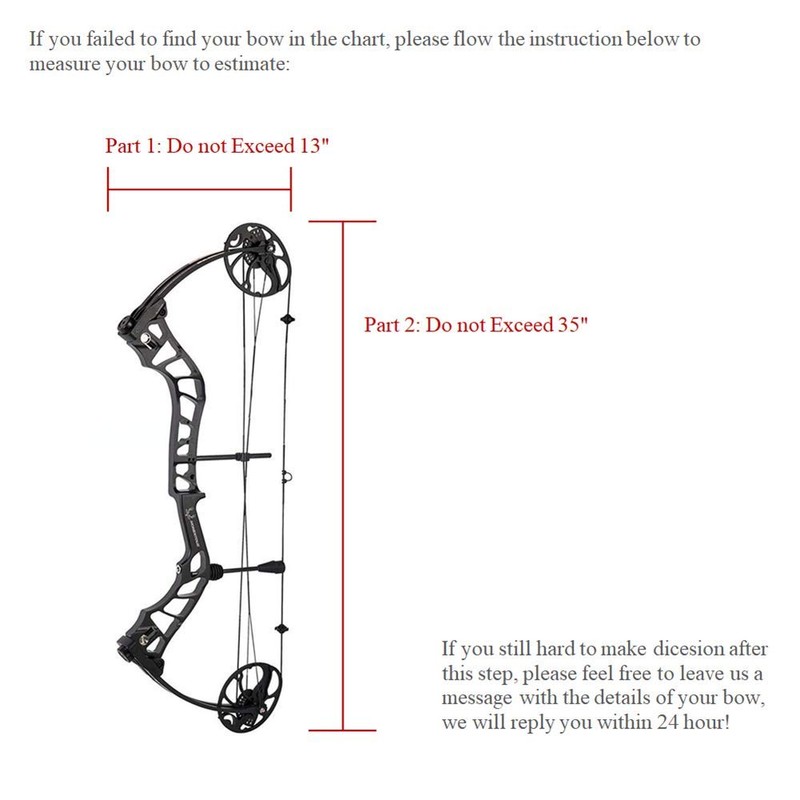 If you failed to find your bow in the chart, please flow the instruction below to measure your bow to estimate:

Part 1: Do not Exceed 13"

Part 2: Do not Exceed 35"

If you still hard to make dicesion after this step, please feel free to leave us a message with the details of your bow, we will reply you within 24 hour!