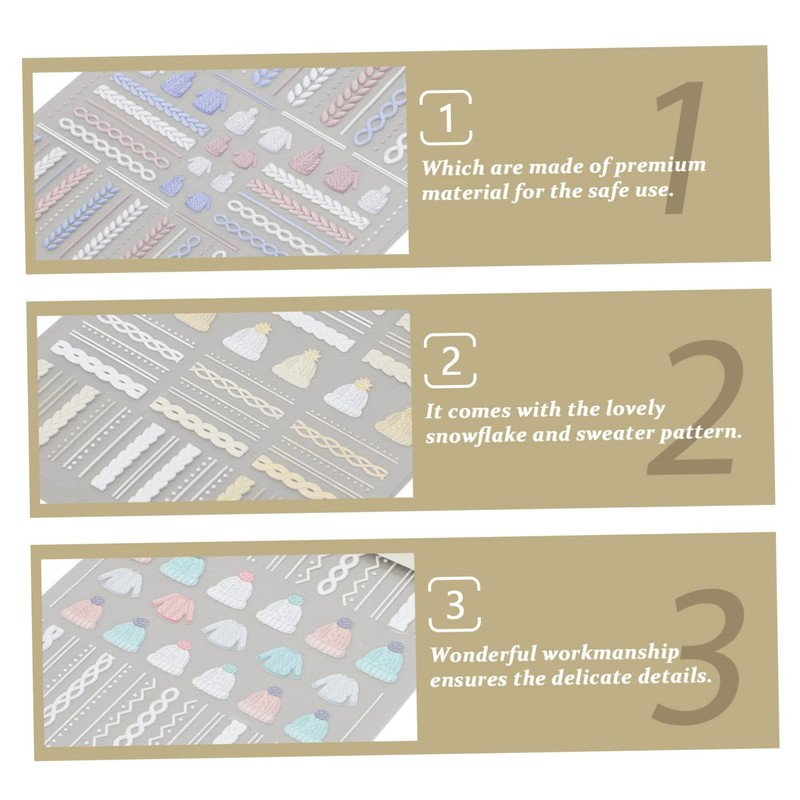 1

1

Which are made of premium material for the safe use.

2

2

It comes with the lovely snowflake and sweater pattern.

3

3

Wonderful workmanship ensures the delicate details.