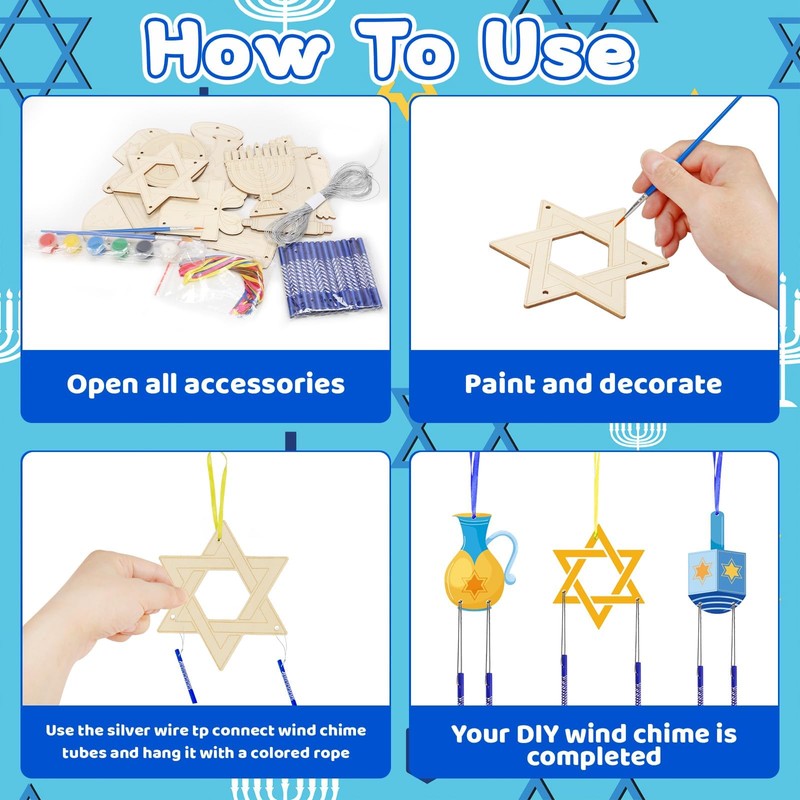 How To Use

Open all accessories

Paint and decorate

Use the silver wire tp connect wind chime tubes and hang it with a colored rope

Your DIY wind chime is completed