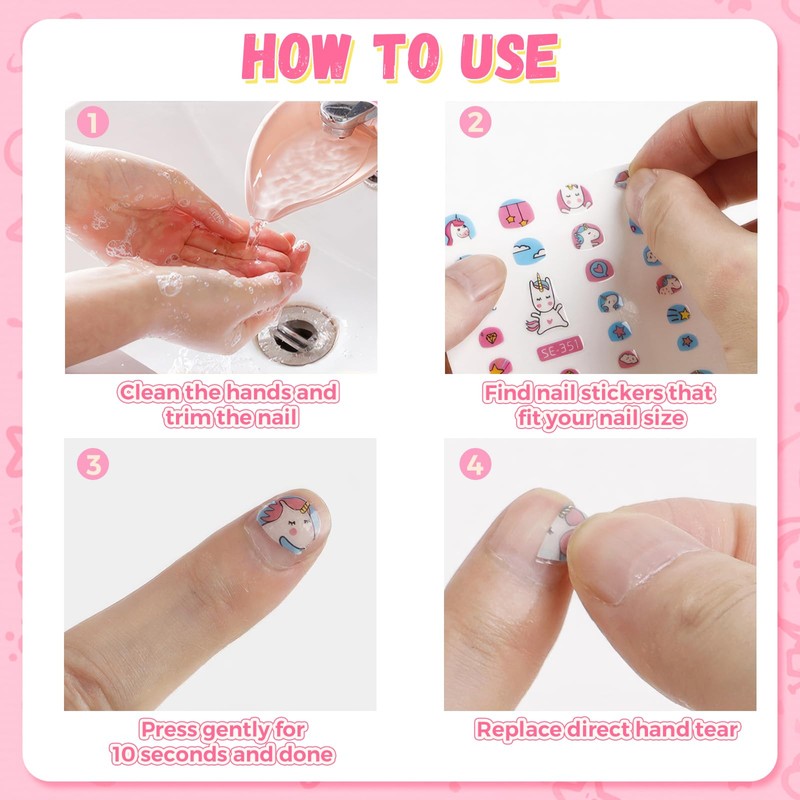 HOW TO USE

1

Clean the hands and trim the nail

2

SE-351

Find nail stickers that fit your nail size

3

Press gently for 10 seconds and done

4

Replace direct hand tear