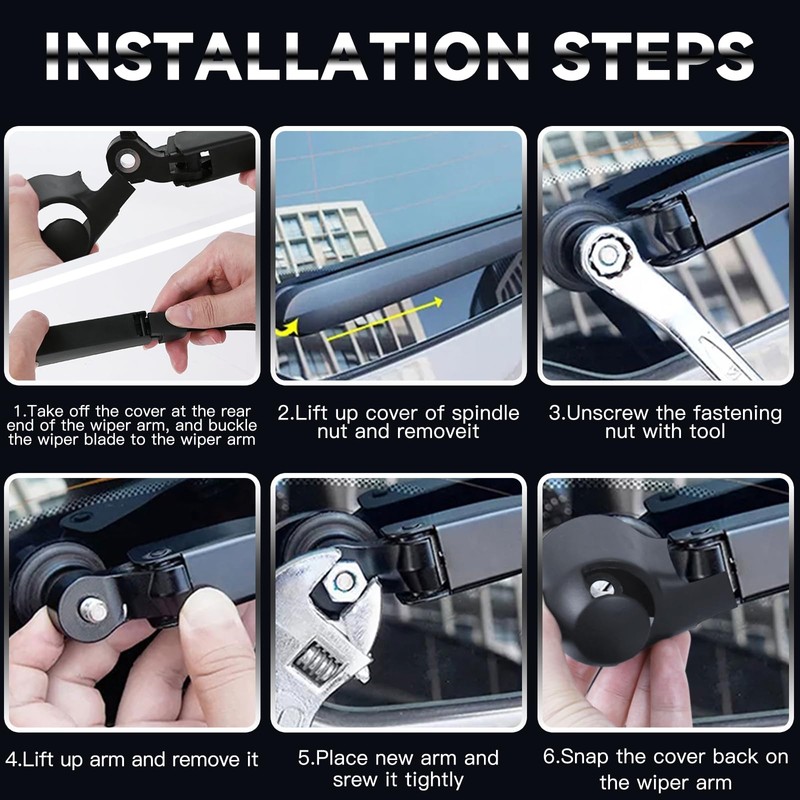 INSTALLATION STEPS

1.Take off the cover at the rear end of the wiper arm, and buckle the wiper blade to the wiper arm

2.Lift up cover of spindle nut and removeit

3.Unscrew the fastening nut with tool

4.Lift up arm and remove it

5.Place new arm and srew it tightly

6.Snap the cover back on the wiper arm