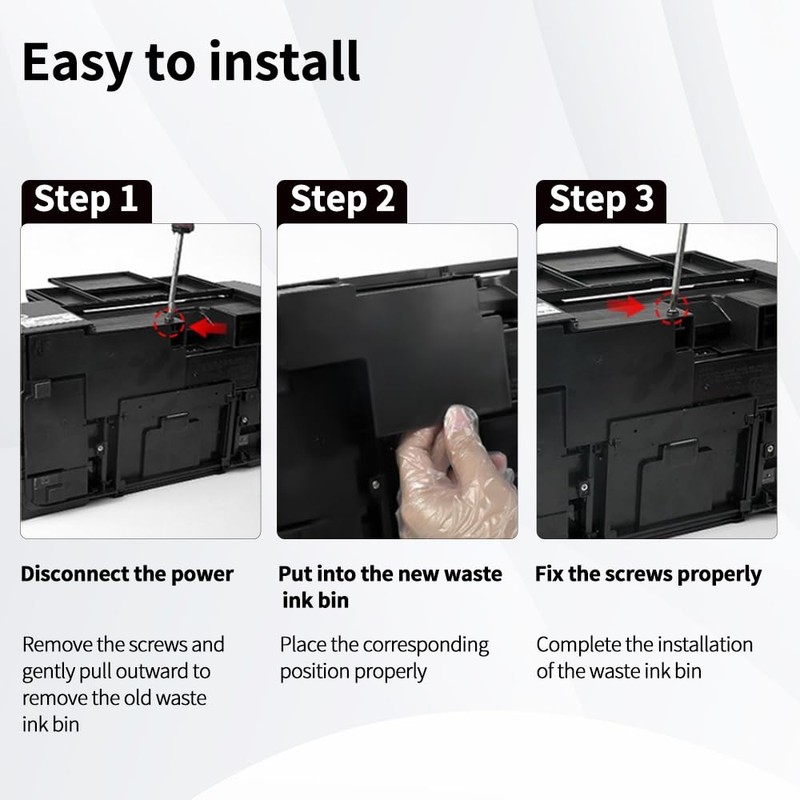 Easy to install

Step 1

Disconnect the power

Remove the screws and gently pull outward to remove the old waste ink bin

Step 2

Put into the new waste ink bin

Place the corresponding position properly

Step 3

Fix the screws properly

Complete the installation of the waste ink bin