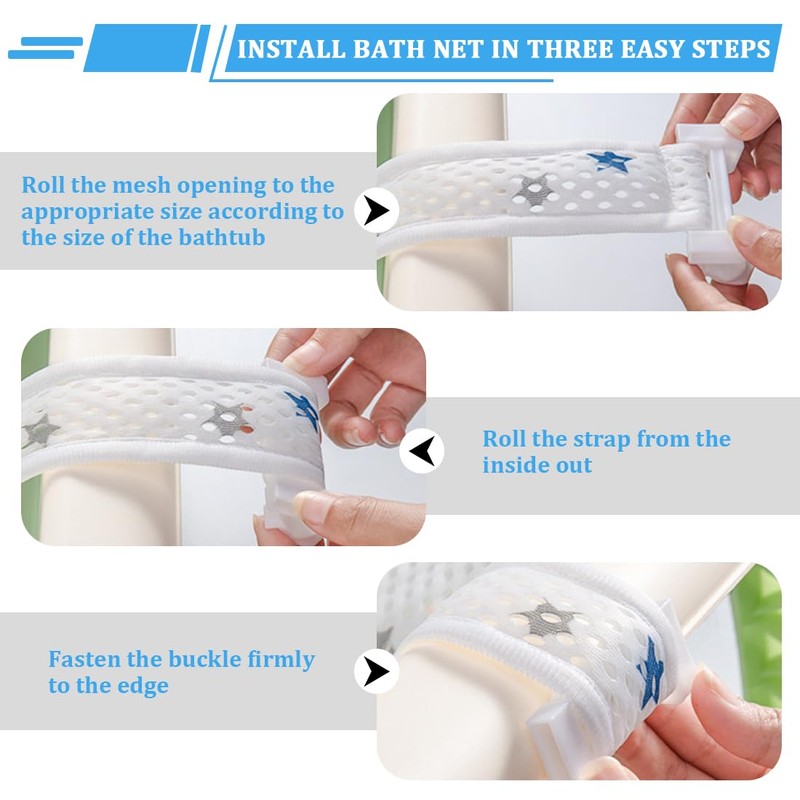 INSTALL BATH NET IN THREE EASY STEPS

Roll the mesh opening to the appropriate size according to the size of the bathtub

Roll the strap from the inside out

Fasten the buckle firmly to the edge