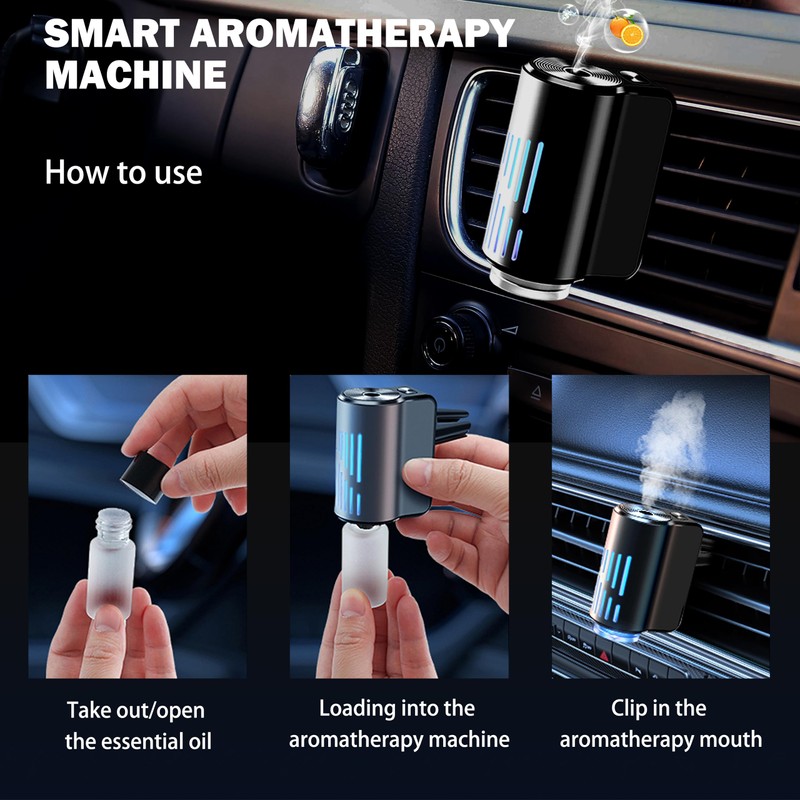 SMART AROMATHERAPY MACHINE

How to use

Take out/open the essential oil

Loading into the aromatherapy machine

Clip in the aromatherapy mouth