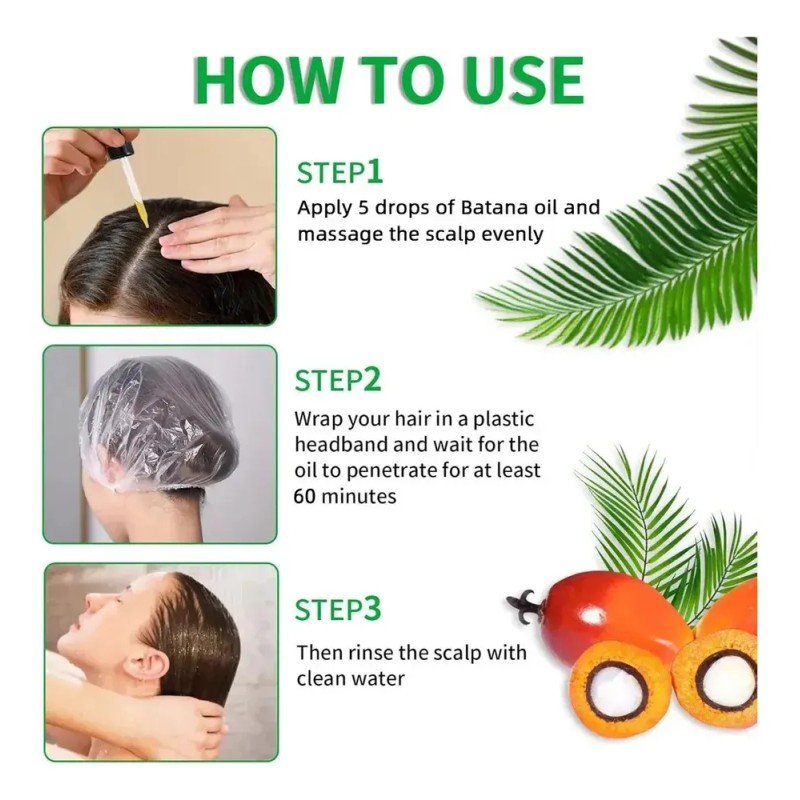 HOW TO USE

STEP1
Apply 5 drops of Batana oil and massage the scalp evenly

STEP2
Wrap your hair in a plastic headband and wait for the oil to penetrate for at least 60 minutes

STEP3
Then rinse the scalp with clean water