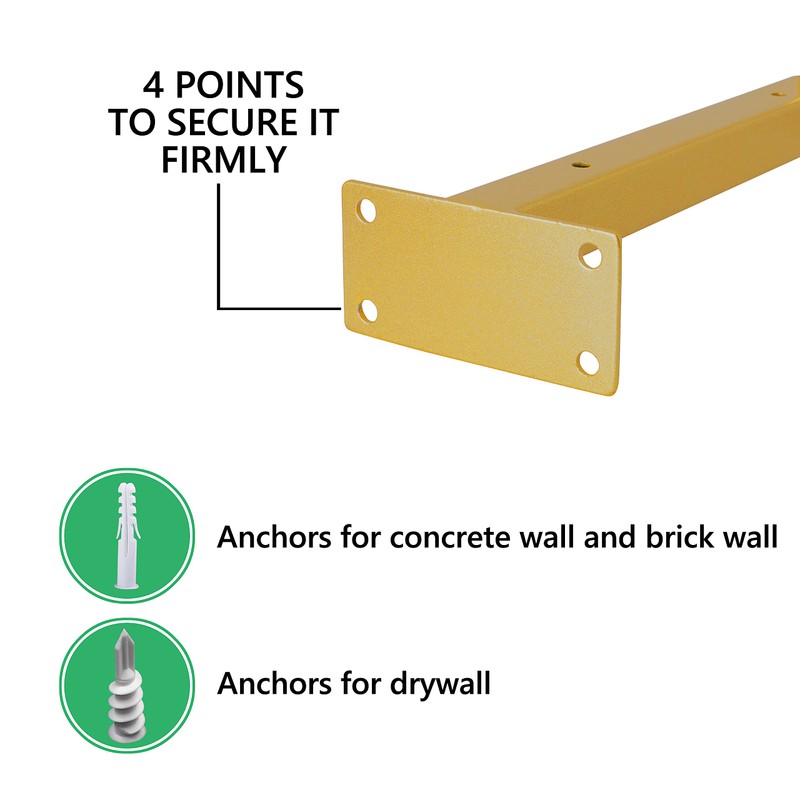 4 POINTS
TO SECURE IT
FIRMLY

Anchors for concrete wall and brick wall

Anchors for drywall