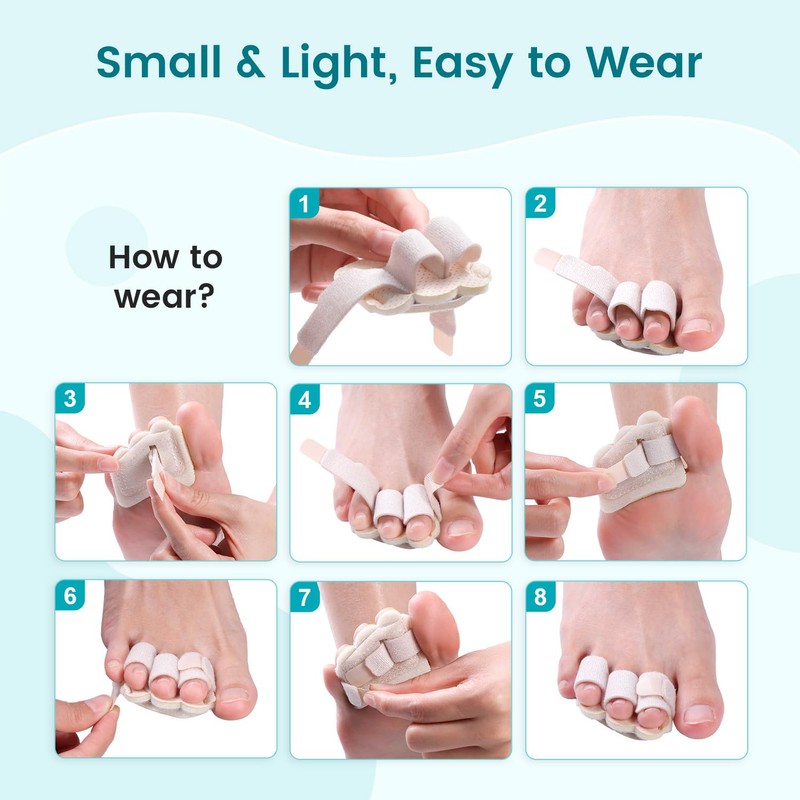 Small & Light, Easy to Wear

How to wear?

1

2

3

4

5

6

7

8