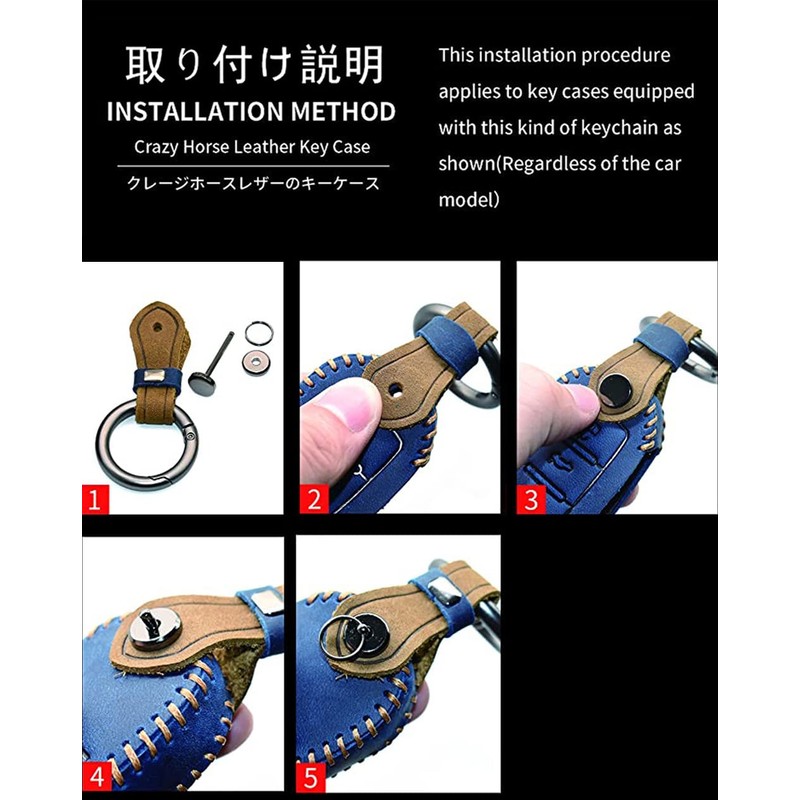 取り付け説明
INSTALLATION METHOD
Crazy Horse Leather Key Case
クレージホースレザーのキーケース

This installation procedure applies to key cases equipped with this kind of keychain as shown(Regardless of the car model)

1
2
3
4
5