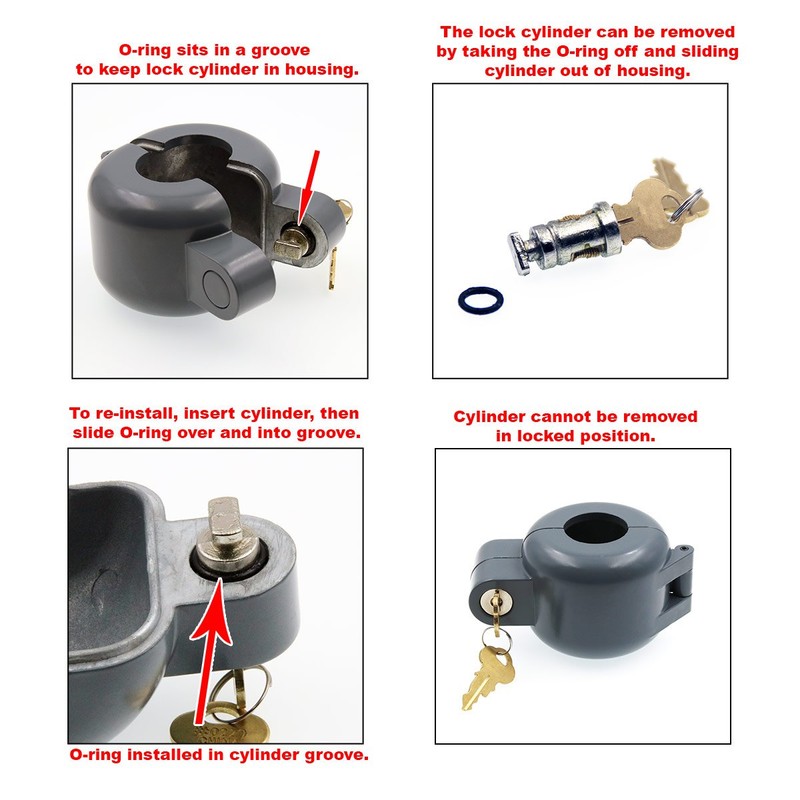 O-ring sits in a groove to keep lock cylinder in housing.

The lock cylinder can be removed by taking the O-ring off and sliding cylinder out of housing.

To re-install, insert cylinder, then slide O-ring over and into groove.

O-ring installed in cylinder groove.

Cylinder cannot be removed in locked position.