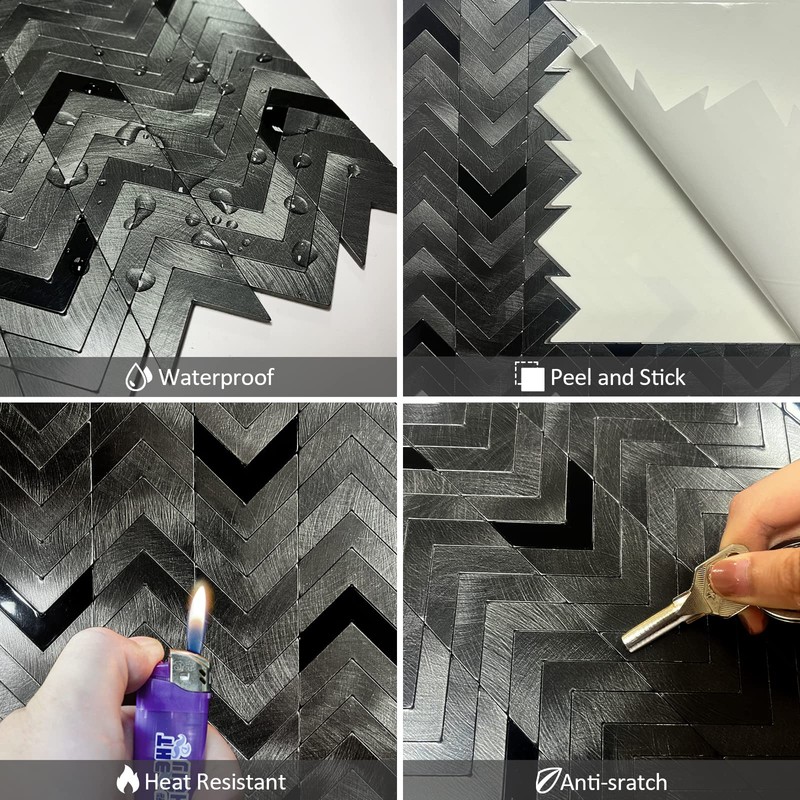 Waterproof

Peel and Stick

Heat Resistant

Anti-sratch