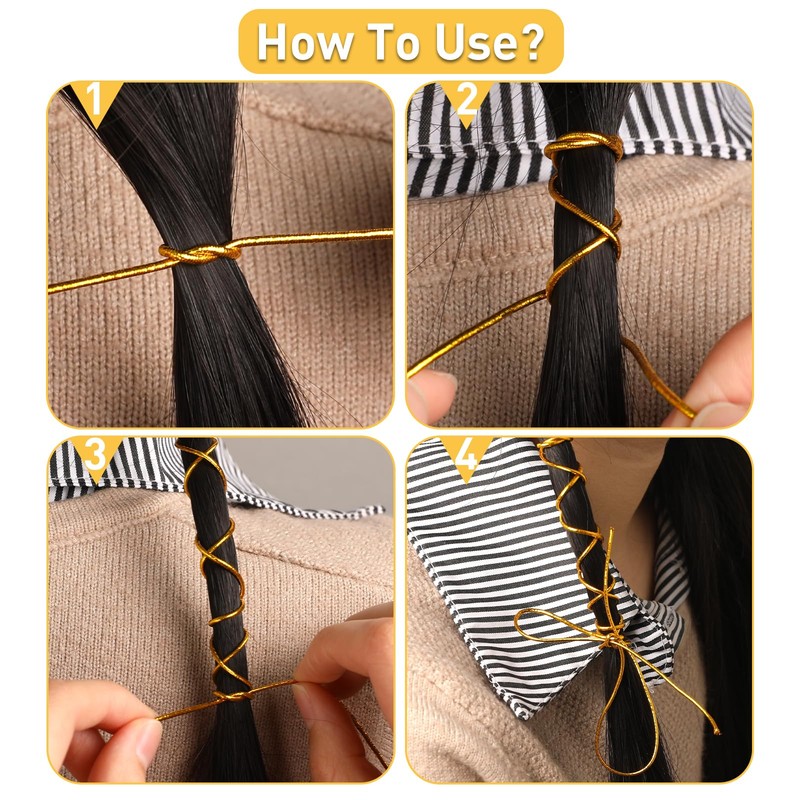 How To Use?

1

2

3

4