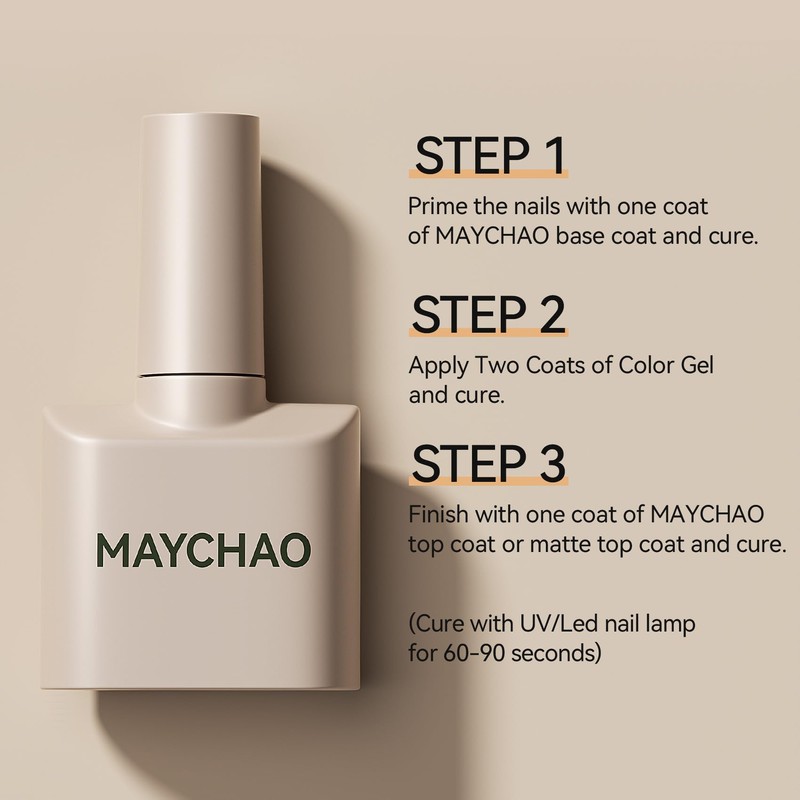 MAYCHAO

STEP 1

Prime the nails with one coat of MAYCHAO base coat and cure.

STEP 2

Apply Two Coats of Color Gel and cure.

STEP 3

Finish with one coat of MAYCHAO top coat or matte top coat and cure.

(Cure with UV/Led nail lamp for 60-90 seconds)