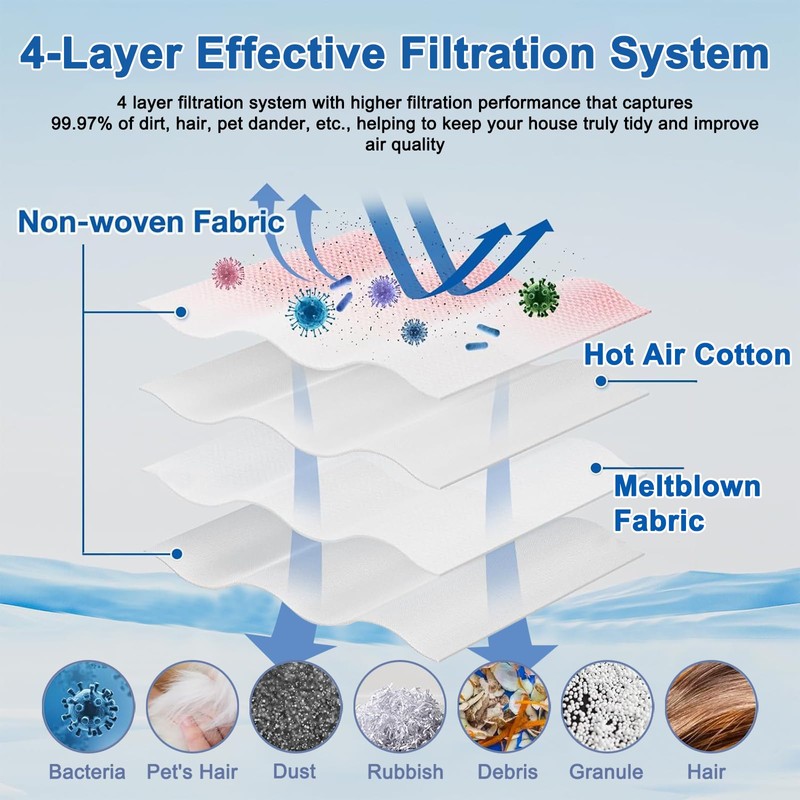 4-Layer Effective Filtration System

4 layer filtration system with higher filtration performance that captures 99.97% of dirt, hair, pet dander, etc., helping to keep your house truly tidy and improve air quality

Non-woven Fabric

Hot Air Cotton

Meltblown Fabric

Bacteria Pet's Hair Dust Rubbish Debris Granule Hair