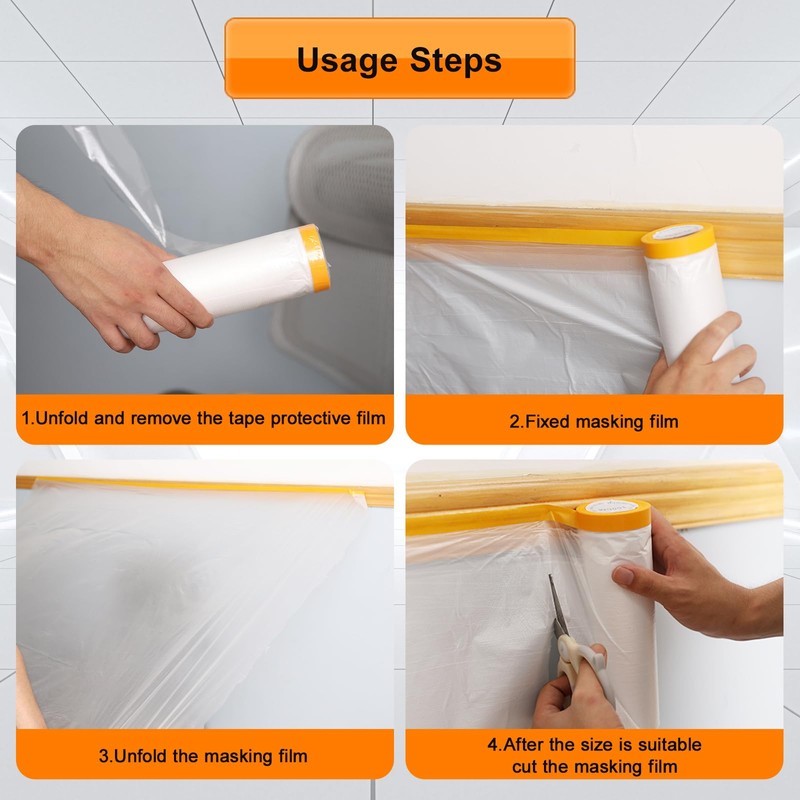 Usage Steps

1.Unfold and remove the tape protective film

2.Fixed masking film

3.Unfold the masking film

4.After the size is suitable cut the masking film