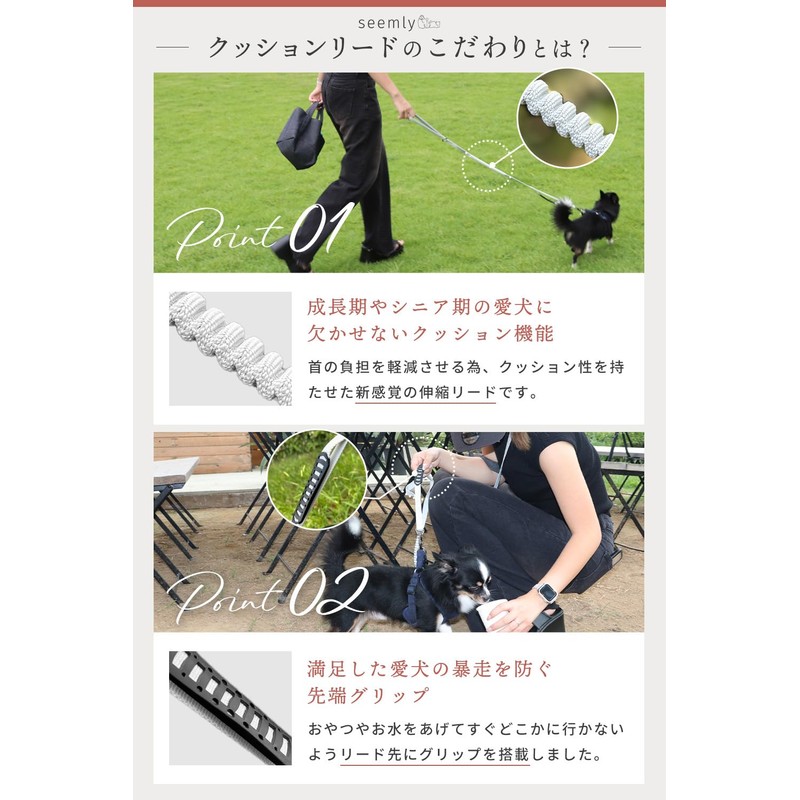 seemly

クッションリードのこだわりとは？

Point 01

成長期やシニア期の愛犬に欠かせないクッション機能

首の負担を軽減させる為、クッション性を持たせた新感覚の伸縮リードです。

Point 02

満足した愛犬の暴走を防ぐ先端グリップ

おやつやお水をあげてすぐどこかに行かないようリード先にグリップを搭載しました。