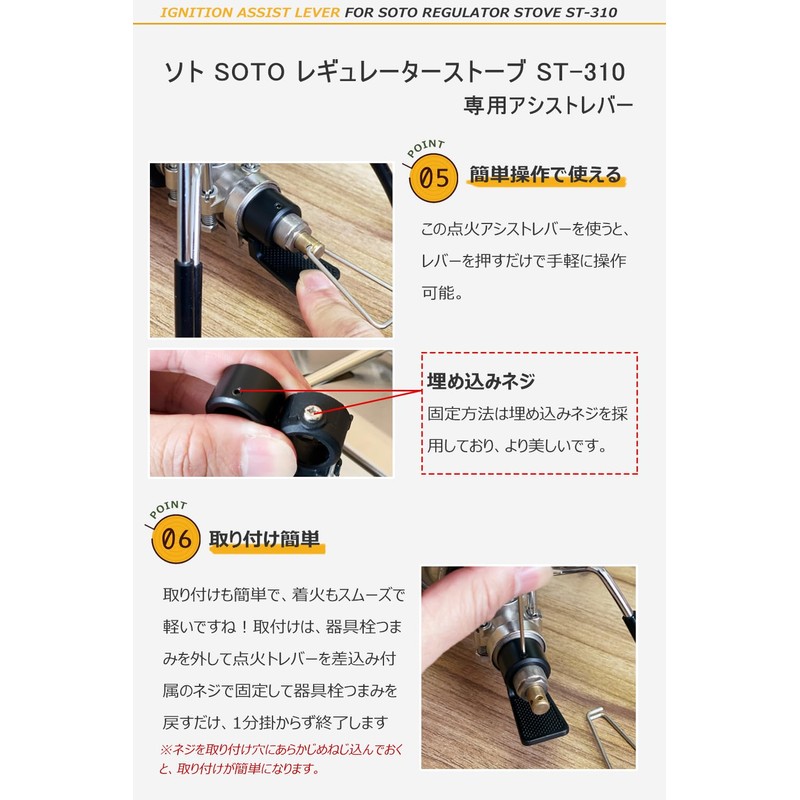 IGNITION ASSIST LEVER FOR SOTO REGULATOR STOVE ST-310

ソト SOTO レギュレーターストーブ ST-310
専用アシストレバー

POINT
05
簡単操作で使える

この点火アシストレバーを使うと、レバーを押すだけで手軽に操作可能。

埋め込みネジ
固定方法は埋め込みネジを採用しており、より美しいです。

POINT
06
取り付け簡単

取り付けも簡単で、着火もスムーズで軽いですね！取付けは、器具栓つまみを外して点火トレバーを差込み付属のネジで固定して器具栓つまみを戻すだけ、1分掛からず終了します

※ネジを取り付け穴にあらかじめねじ込んでおくと、取り付けが簡単になります。