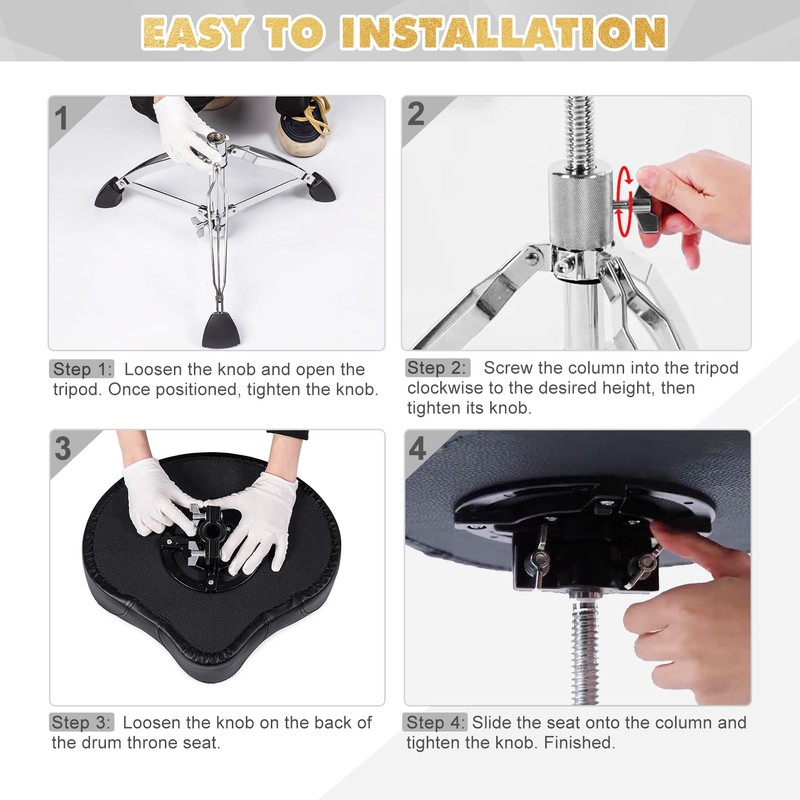 EASY TO INSTALLATION

1

Step 1: Loosen the knob and open the tripod. Once positioned, tighten the knob.

2

Step 2: Screw the column into the tripod clockwise to the desired height, then tighten its knob.

3

Step 3: Loosen the knob on the back of the drum throne seat.

4

Step 4: Slide the seat onto the column and tighten the knob. Finished.