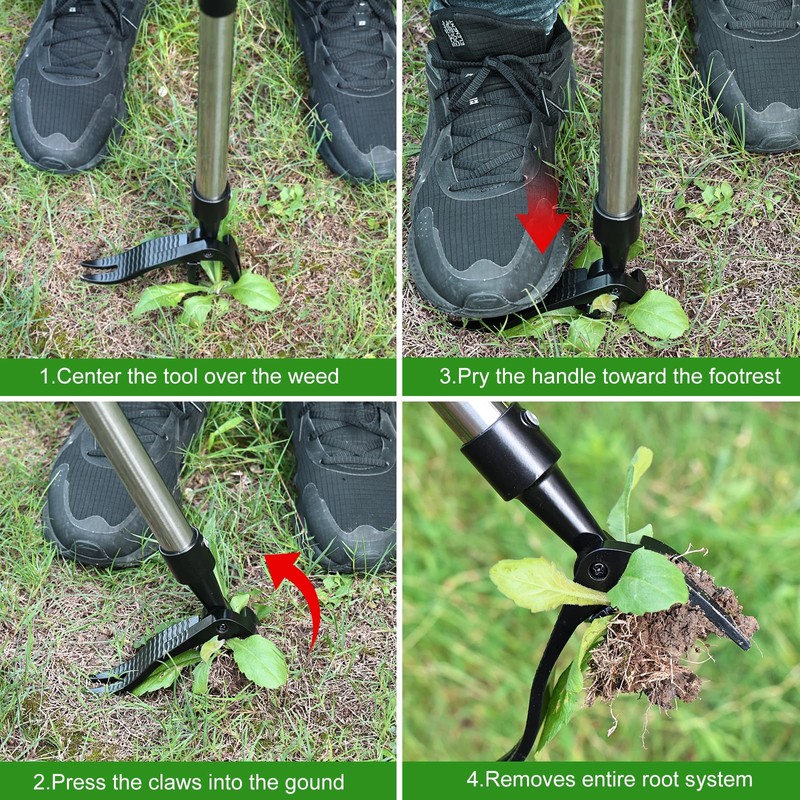 1.Center the tool over the weed

3.Pry the handle toward the footrest

2.Press the claws into the gound

4.Removes entire root system