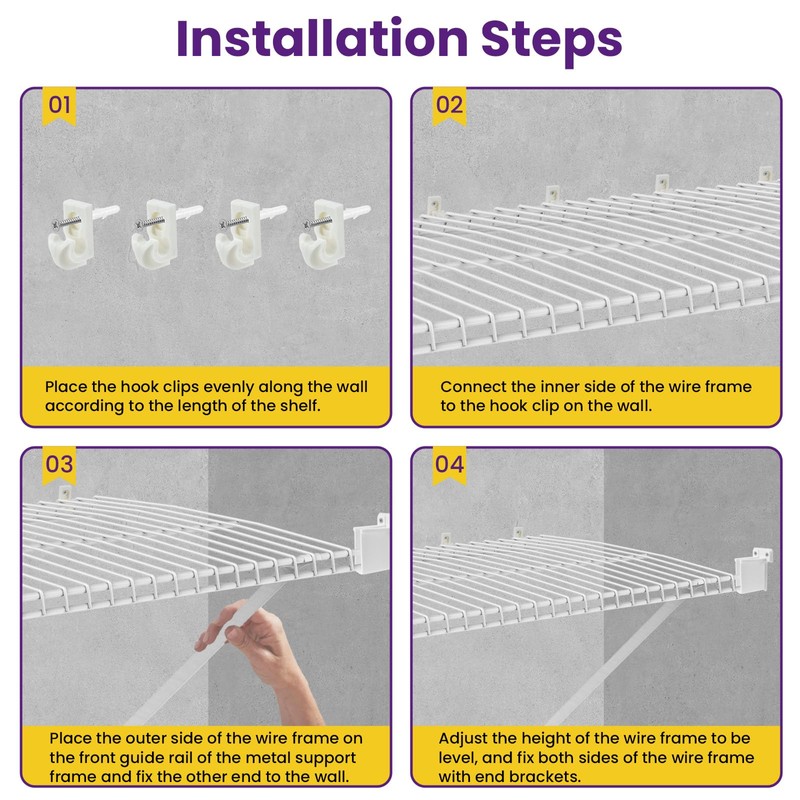 Installation Steps

01

Place the hook clips evenly along the wall according to the length of the shelf.

02

Connect the inner side of the wire frame to the hook clip on the wall.

03

Place the outer side of the wire frame on the front guide rail of the metal support frame and fix the other end to the wall.

04

Adjust the height of the wire frame to be level, and fix both sides of the wire frame with end brackets.