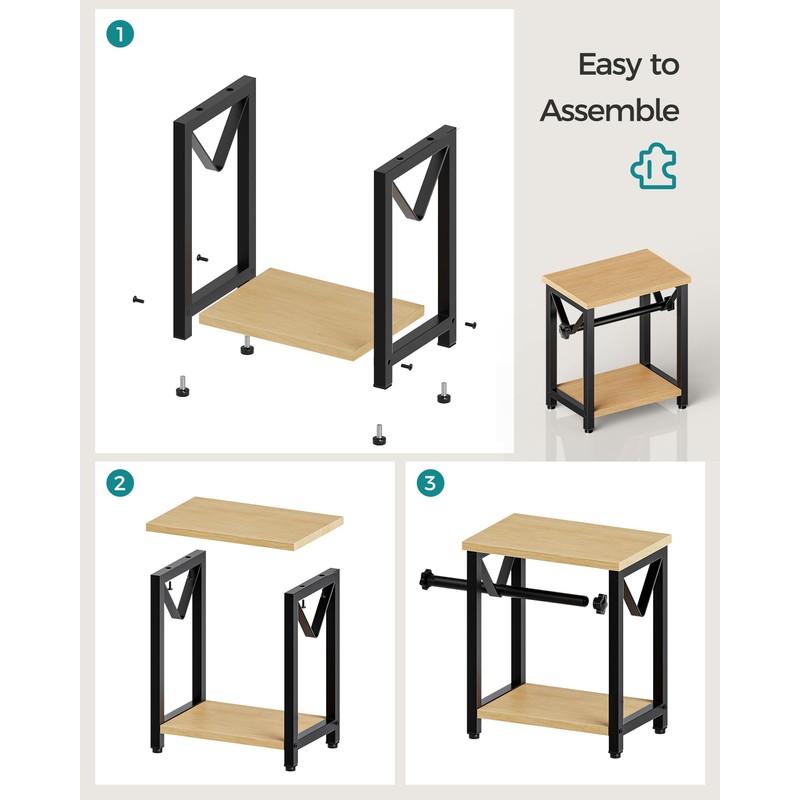 1

Easy to Assemble

2

3