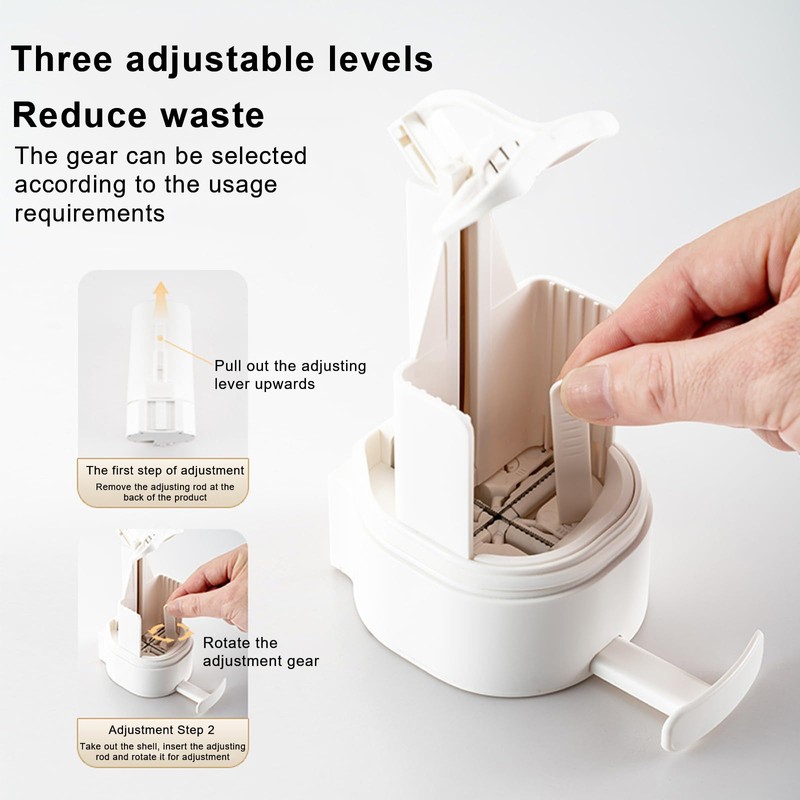 Three adjustable levels

Reduce waste

The gear can be selected according to the usage requirements

Pull out the adjusting lever upwards

The first step of adjustment

Remove the adjusting rod at the back of the product

Rotate the adjustment gear

Adjustment Step 2

Take out the shell, insert the adjusting rod and rotate it for adjustment