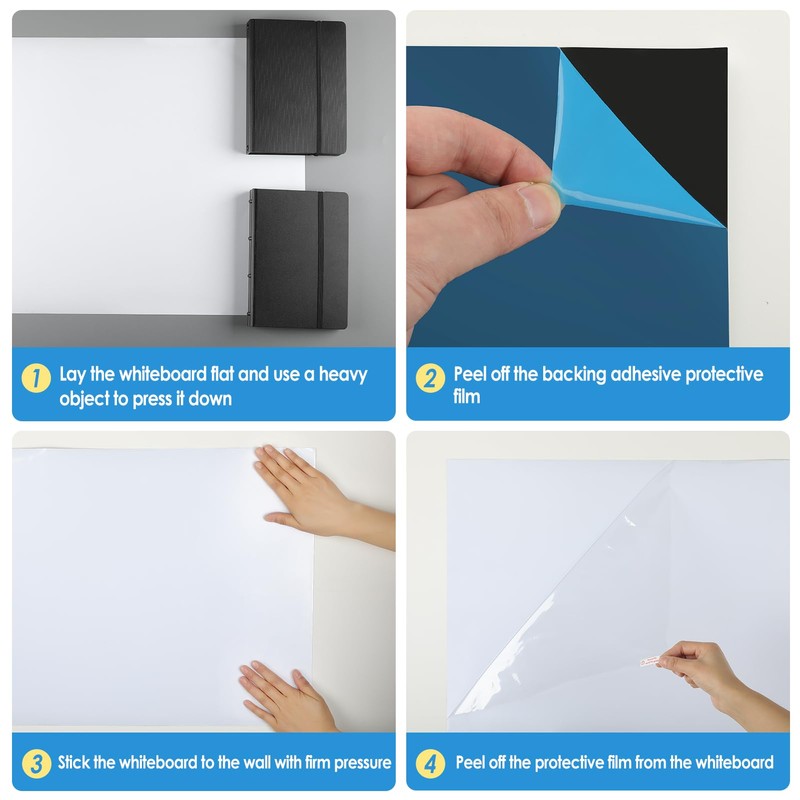 1 Lay the whiteboard flat and use a heavy object to press it down

2 Peel off the backing adhesive protective film

3 Stick the whiteboard to the wall with firm pressure

4 Peel off the protective film from the whiteboard