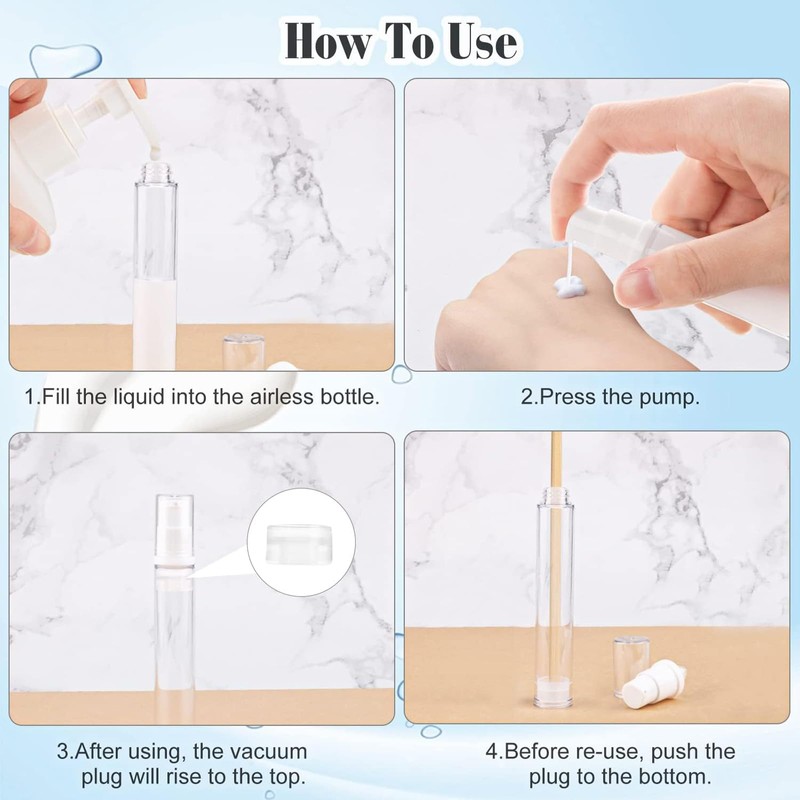 How To Use

1.Fill the liquid into the airless bottle.

2.Press the pump.

3.After using, the vacuum plug will rise to the top.

4.Before re-use, push the plug to the bottom.