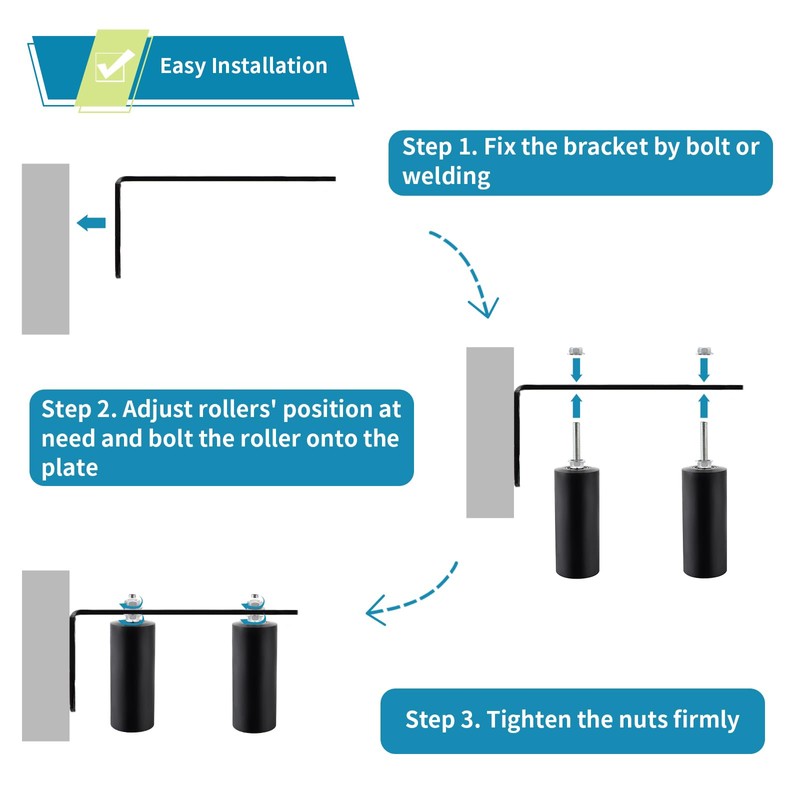 Easy Installation

Step 1. Fix the bracket by bolt or welding

Step 2. Adjust rollers' position at need and bolt the roller onto the plate

Step 3. Tighten the nuts firmly